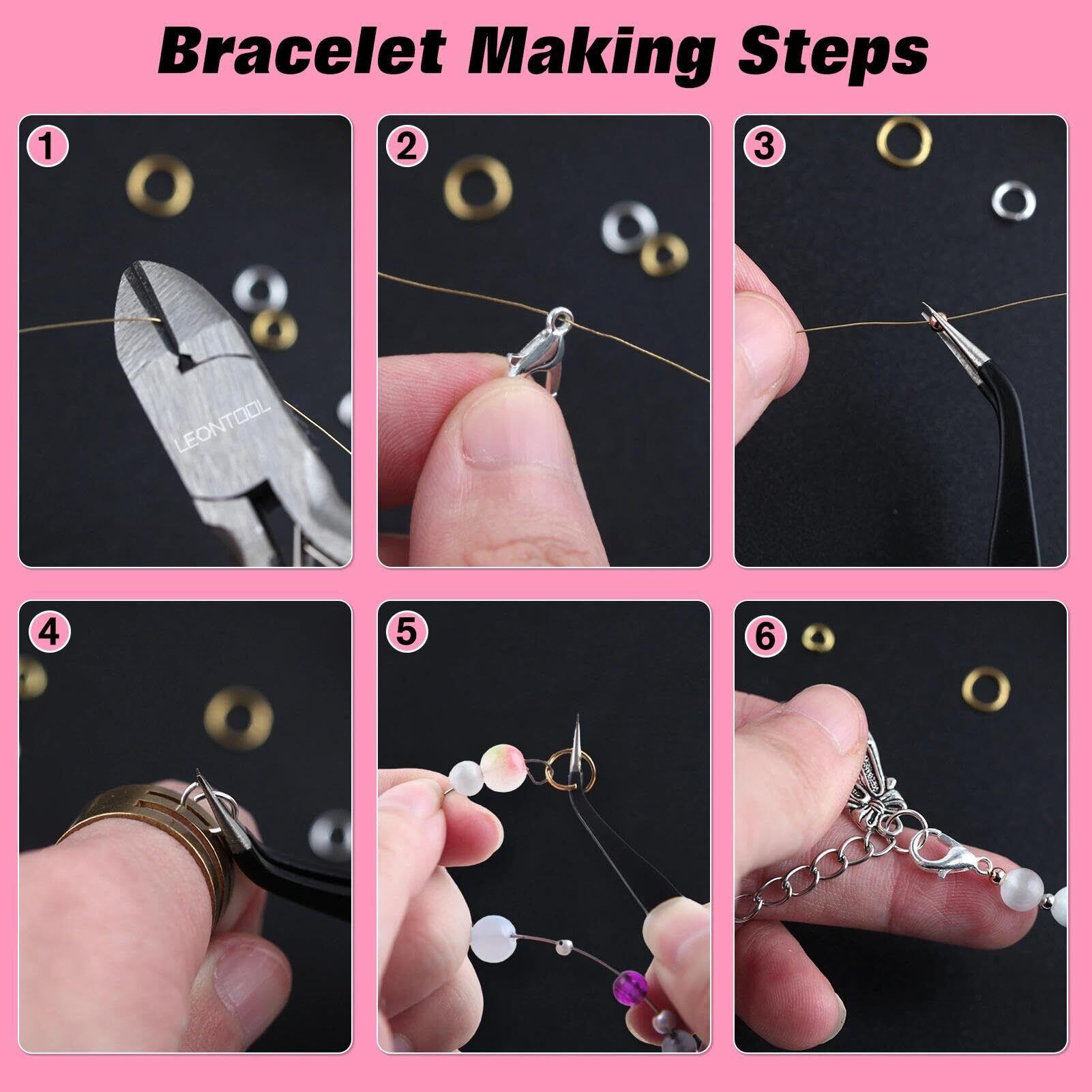 Bracelet Making Steps

1

LEONTOOL

2

3

4

5

6