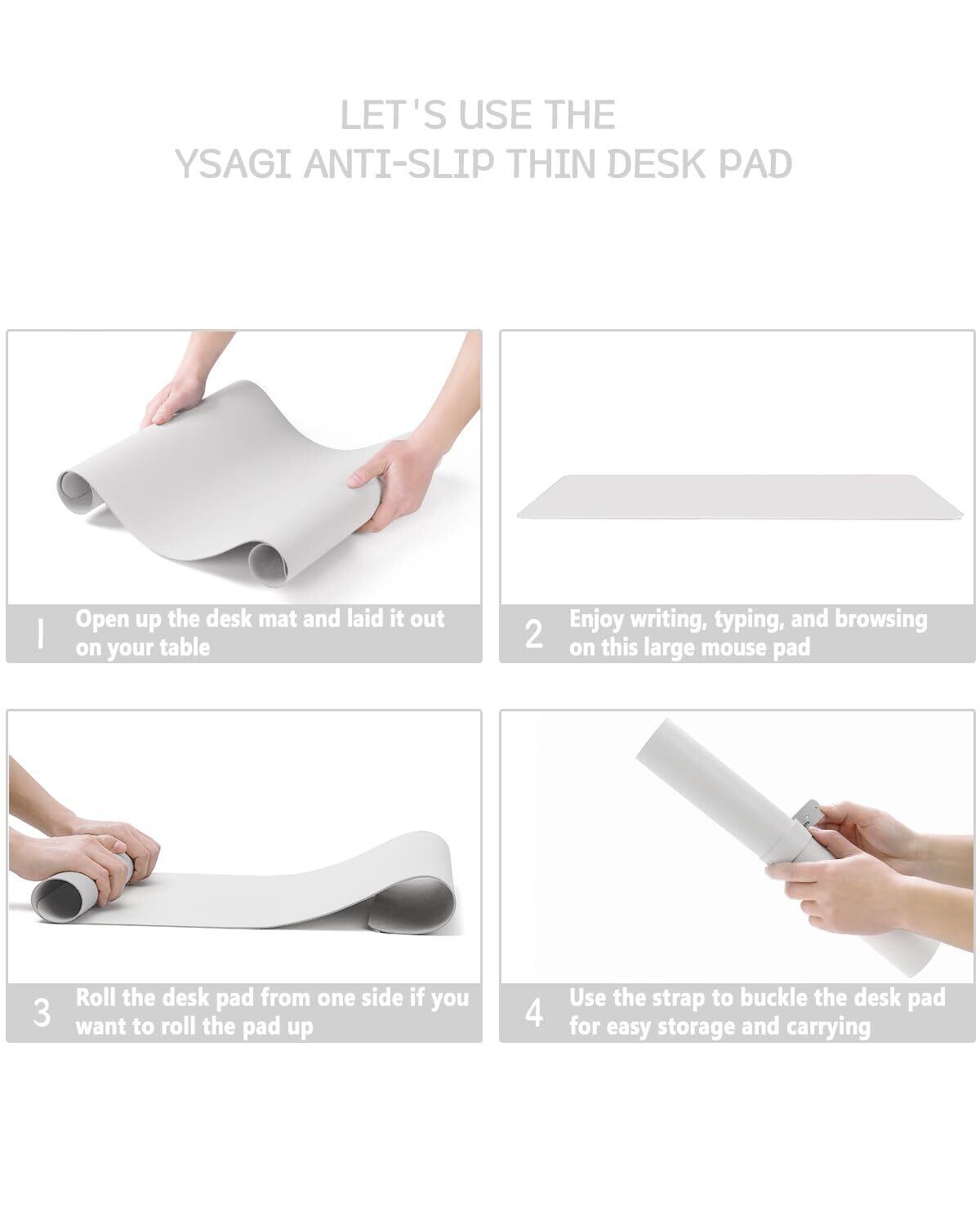 LET'S USE THE
YSAGI ANTI-SLIP THIN DESK PAD

1 Open up the desk mat and laid it out on your table

2 Enjoy writing, typing, and browsing on this large mouse pad

3 Roll the desk pad from one side if you want to roll the pad up

4 Use the strap to buckle the desk pad for easy storage and carrying