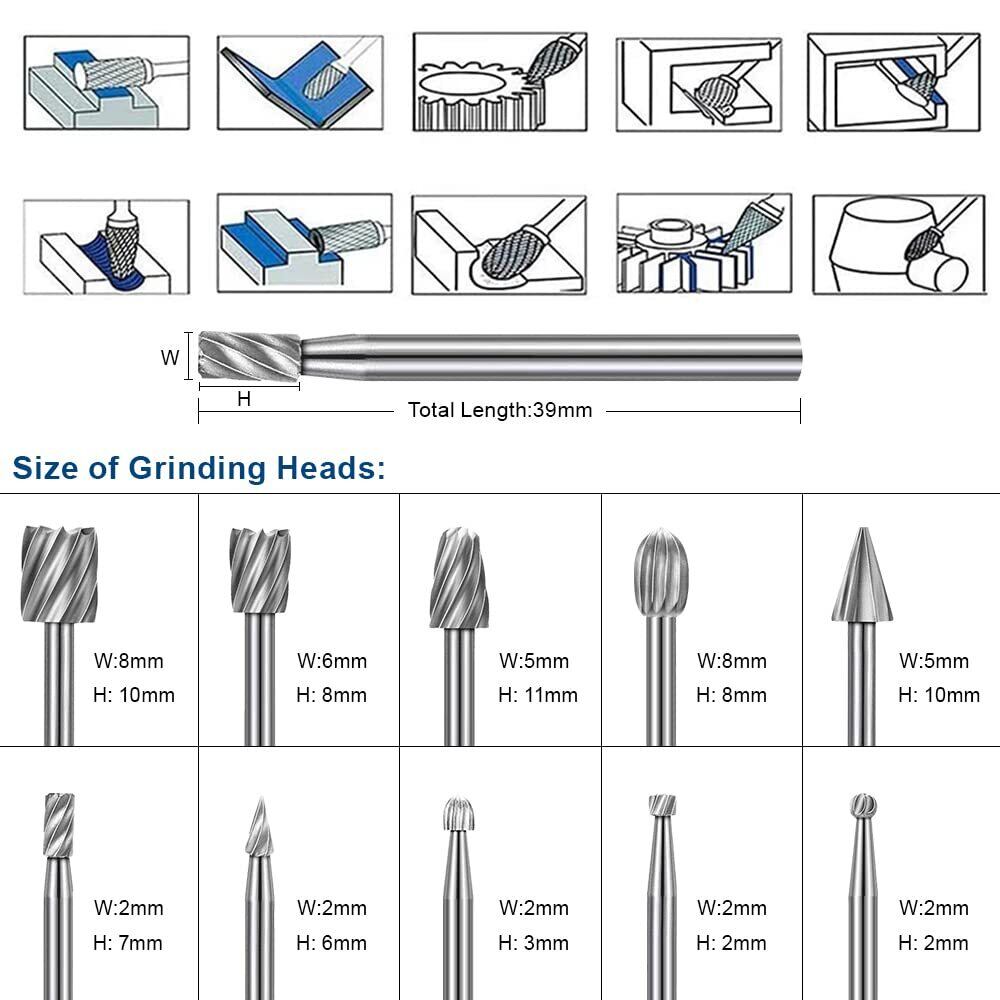 W

H

Total Length:39mm

Size of Grinding Heads:

| W:8mm H: 10mm | W:6mm H: 8mm | W:5mm H: 11mm | W:8mm H: 8mm | W:5mm H: 10mm |
|---|---|---|---|---|
| W:2mm H: 7mm | W:2mm H: 6mm | W:2mm H: 3mm | W:2mm H: 2mm | W:2mm H: 2mm |