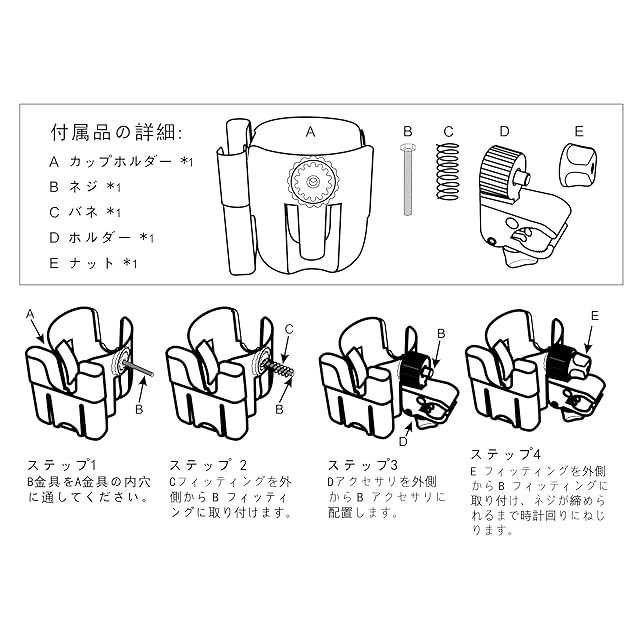 付属品の詳細:
A カップホルダー *1
B ネジ *1
C バネ *1
D ホルダー *1
E ナット *1

A B C D E

A
B

C
B

B
D

E

ステップ1
B金具をA金具の内穴に通してください。

ステップ 2
Cフィッティングを外側からB フィッティングに取り付けます。

ステップ3
Dアクセサリを外側からB アクセサリに配置します。

ステップ4
E フィッティングを外側からB フィッティングに取り付け、ネジが締められるまで時計回りにねじります。