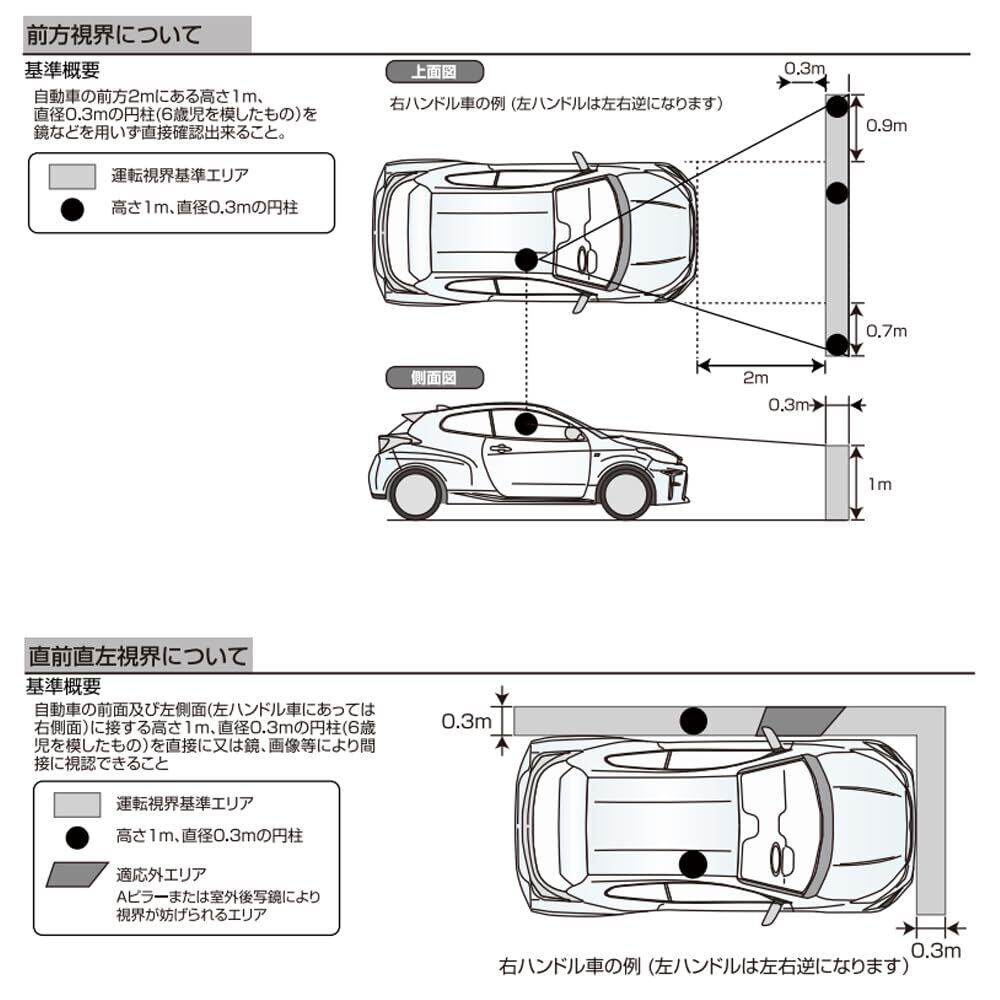 前方視界について

基準概要
自動車の前方2mにある高さ1m、直径0.3mの円柱(6歳児を模したもの)を鏡などを用いず直接確認出来ること。

運転視界基準エリア
高さ1m、直径0.3mの円柱

上面図
右ハンドル車の例 (左ハンドルは左右逆になります)
0.3m
0.9m
0.7m
2m

側面図
0.3m
1m

直前直左視界について

基準概要
自動車の前面及び左側面(左ハンドル車にあっては右側面)に接する高さ1m、直径0.3mの円柱(6歳児を模したもの)を直接に又は鏡、画像等により間接に視認できること

運転視界基準エリア
高さ1m、直径0.3mの円柱
適応外エリア
Aピラーまたは室外後写鏡により視界が妨げられるエリア

0.3m
0.3m
右ハンドル車の例 (左ハンドルは左右逆になります)