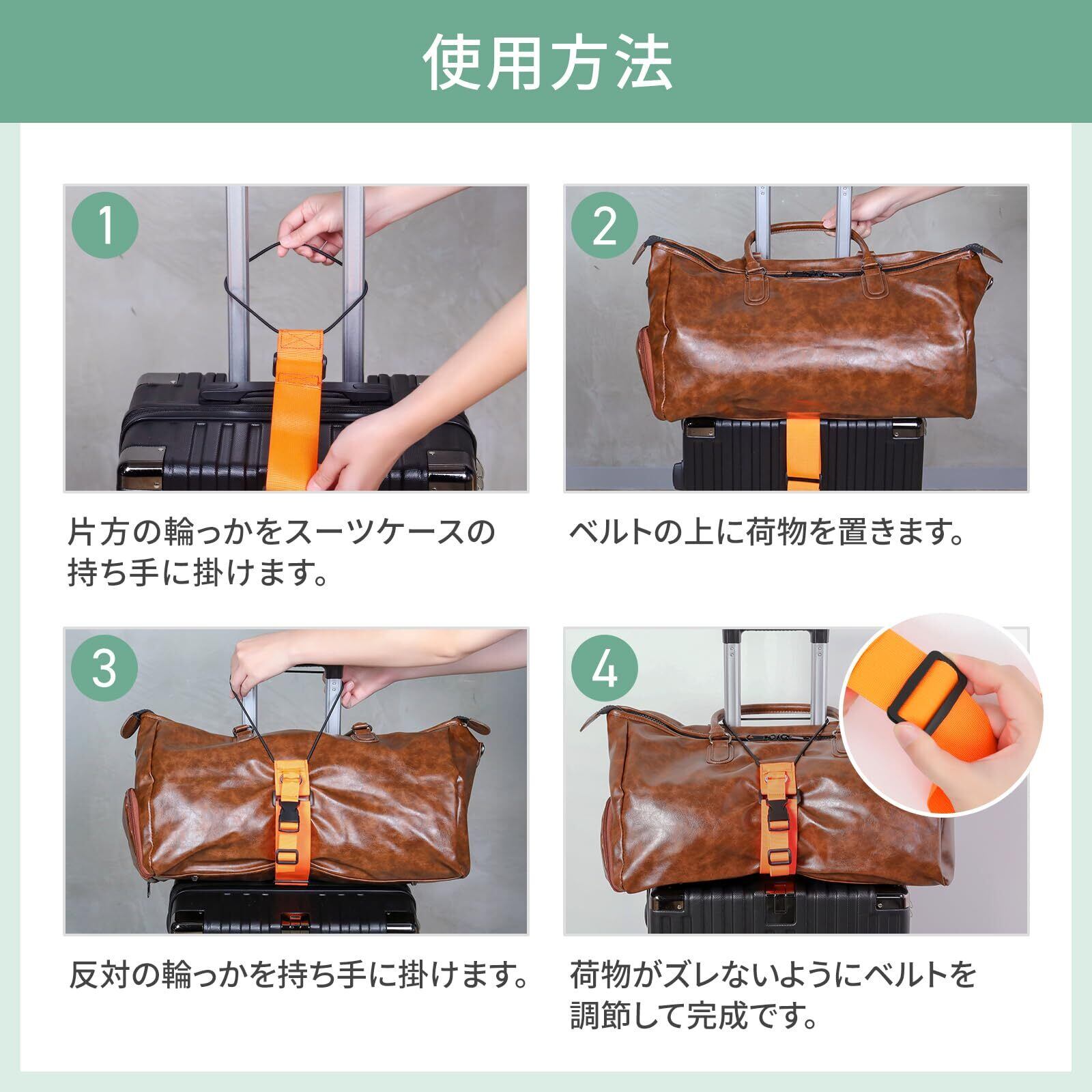 使用方法

1

片方の輪っかをスーツケースの持ち手に掛けます。

2

ベルトの上に荷物を置きます。

3

反対の輪っかを持ち手に掛けます。

4

荷物がズレないようにベルトを調節して完成です。