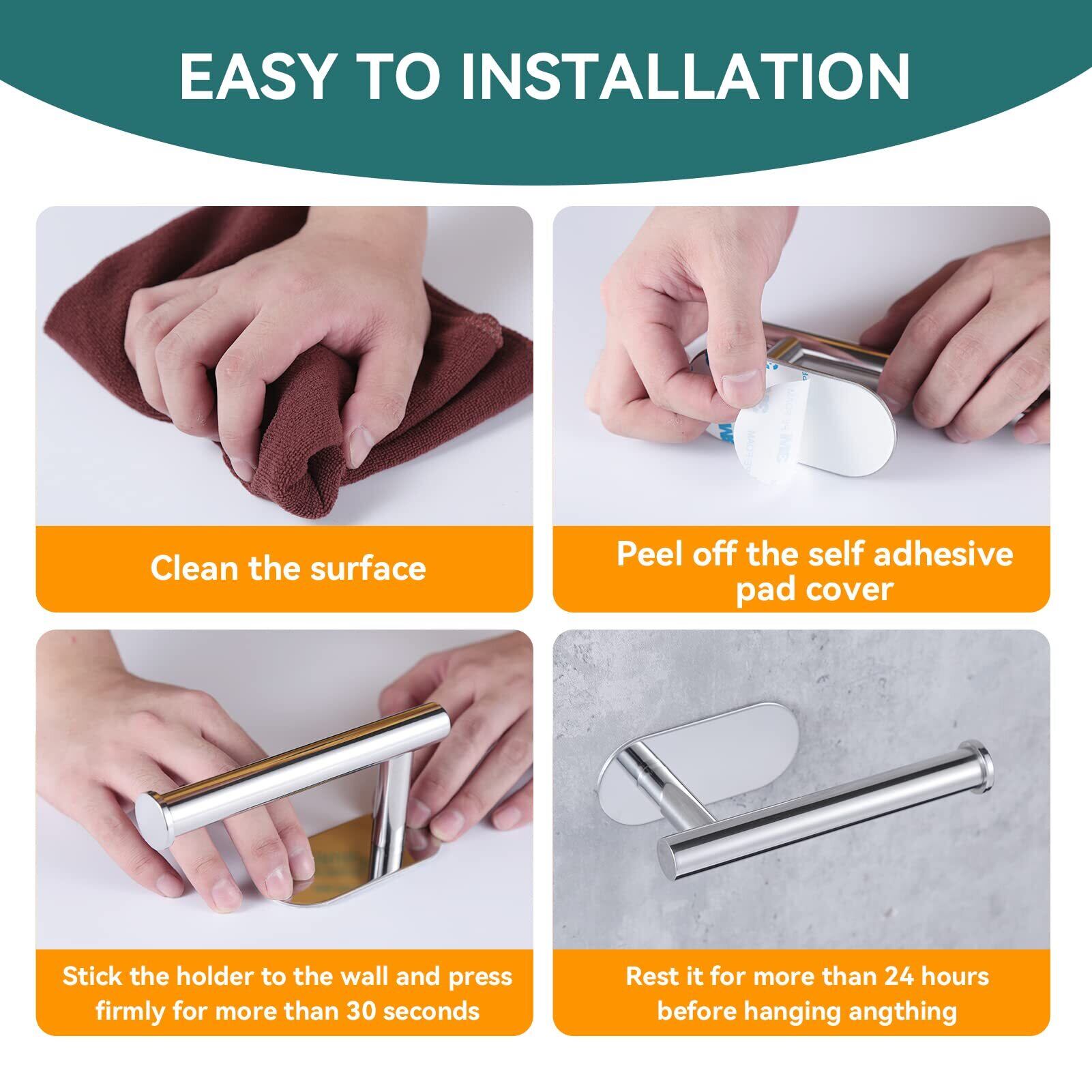 EASY TO INSTALLATION

Clean the surface

Peel off the self adhesive pad cover

Stick the holder to the wall and press firmly for more than 30 seconds

Rest it for more than 24 hours before hanging angthing