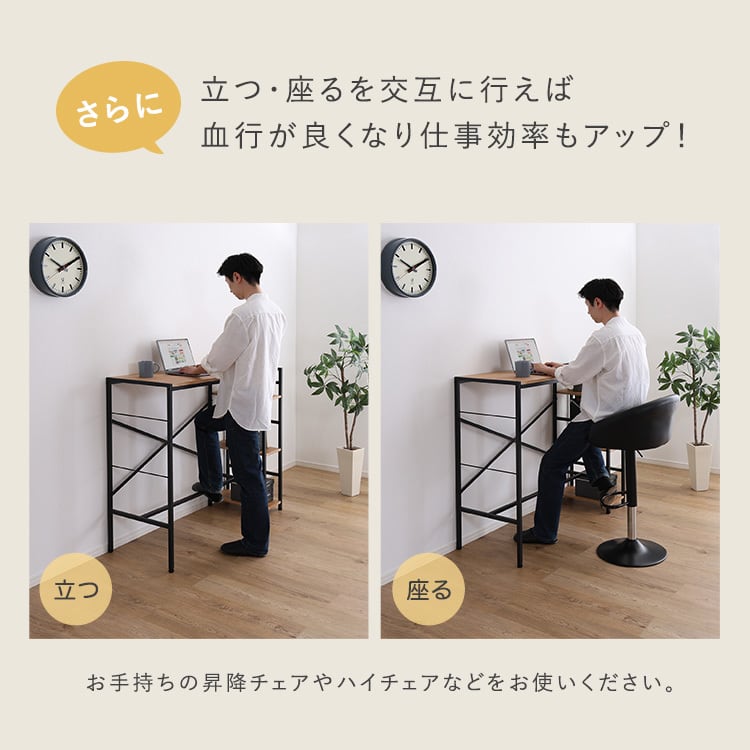 さらに

立つ・座るを交互に行えば
血行が良くなり仕事効率もアップ！

立つ

座る

お手持ちの昇降チェアやハイチェアなどをお使いください。