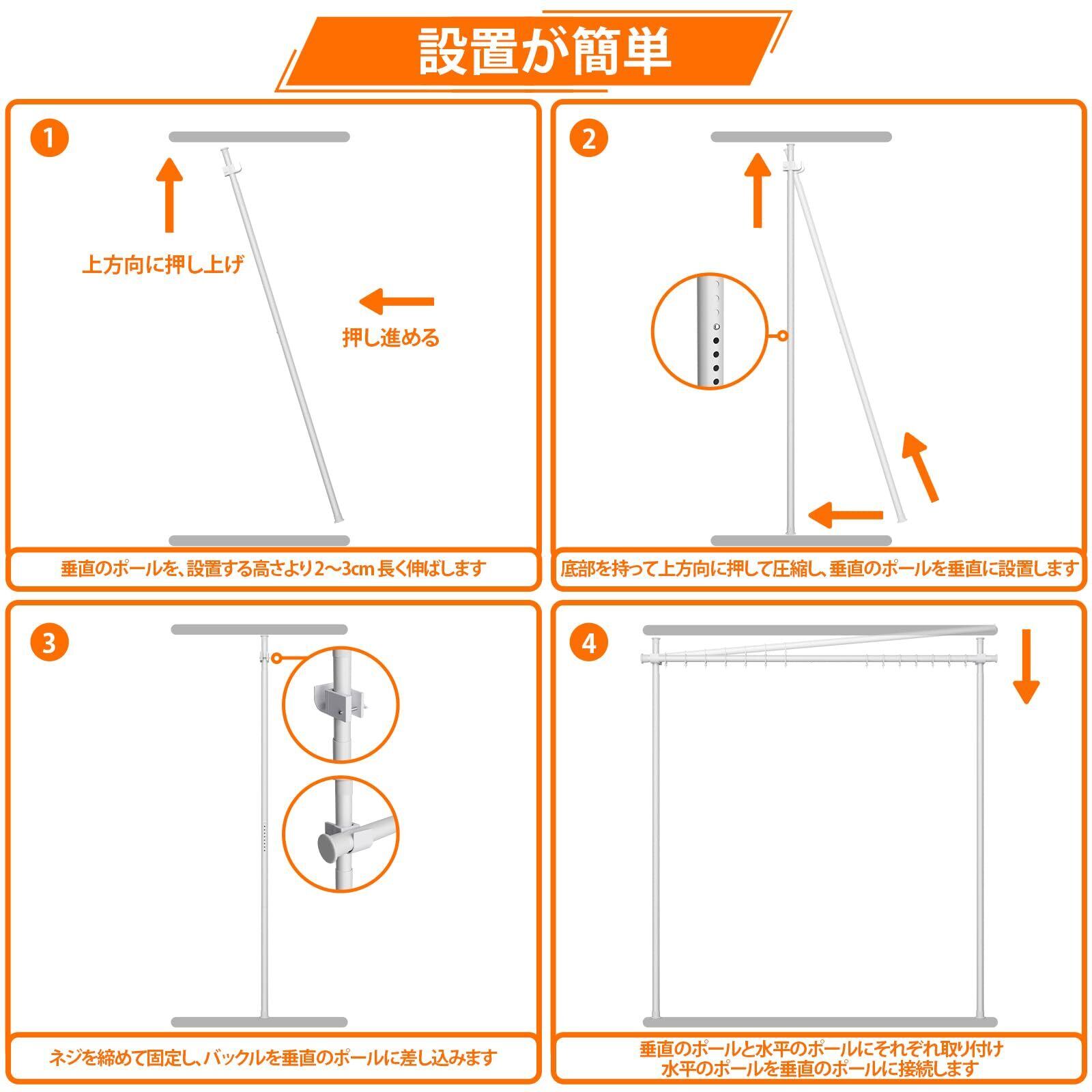 設置が簡単

1

上方向に押し上げ

押し進める

垂直のポールを、設置する高さより2～3cm 長く伸ばします

2

底部を持って上方向に押して圧縮し、垂直のポールを垂直に設置します

3

ネジを締めて固定し、バックルを垂直のポールに差し込みます

4

垂直のポールと水平のポールにそれぞれ取り付け
水平のポールを垂直のポールに接続します