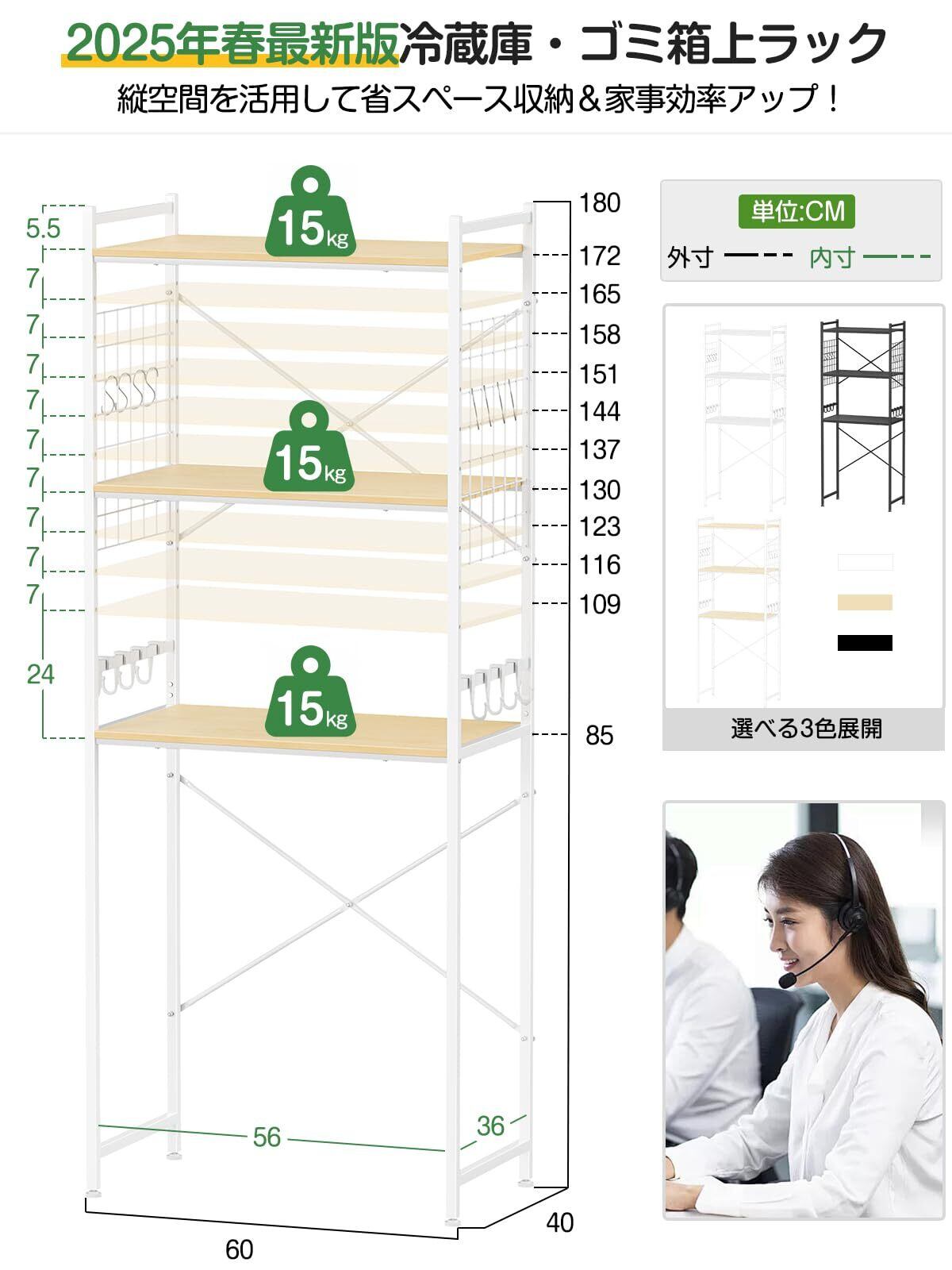 2025年春最新版冷蔵庫・ゴミ箱上ラック
縦空間を活用して省スペース収納＆家事効率アップ！

5.5
7
7
7
7
7
7
7
7
7
24

15kg
15kg
15kg

180
172
165
158
151
144
137
130
123
116
109
85

56
36
60
40

単位:CM
外寸 内寸

選べる3色展開