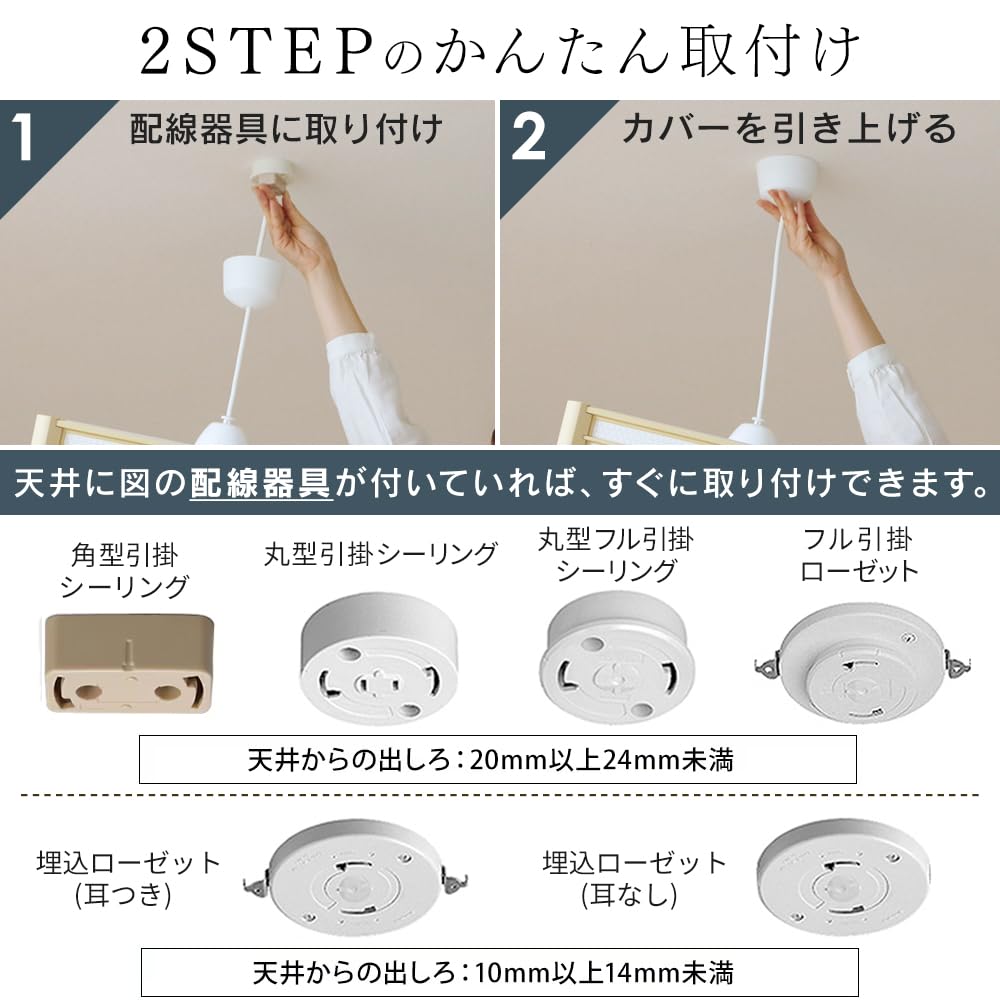 2STEPのかんたん取付け

1 配線器具に取り付け

2 カバーを引き上げる

天井に図の配線器具が付いていれば、すぐに取り付けできます。

角型引掛シーリング

丸型引掛シーリング

丸型フル引掛シーリング

フル引掛ローゼット

天井からの出しろ：20mm以上24mm未満

埋込ローゼット(耳つき)

埋込ローゼット(耳なし)

天井からの出しろ：10mm以上14mm未満