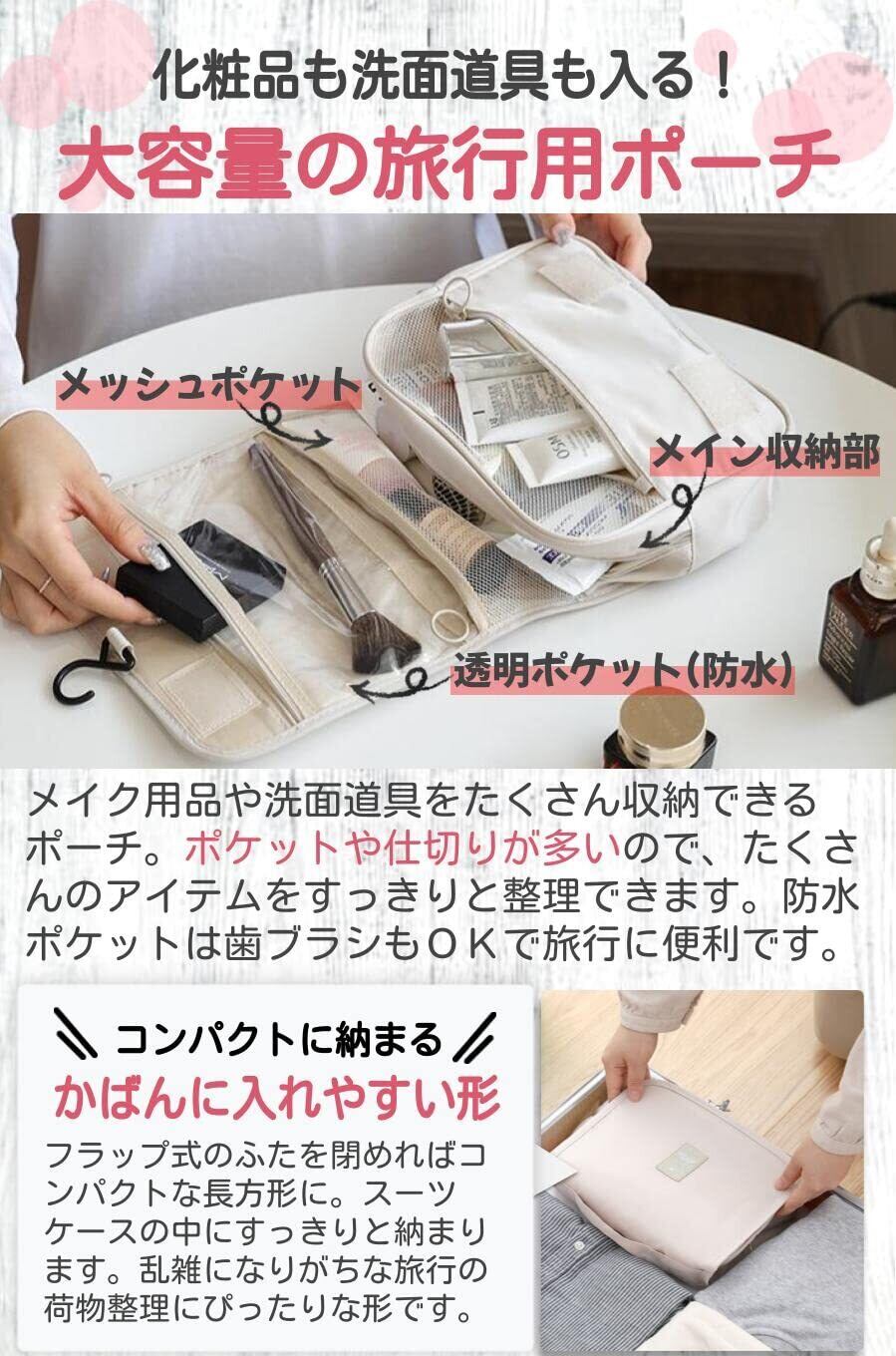 化粧品も洗面道具も入る！
大容量の旅行用ポーチ

メッシュポケット

メイン収納部

透明ポケット(防水)

メイク用品や洗面道具をたくさん収納できるポーチ。ポケットや仕切りが多いので、たくさんのアイテムをすっきりと整理できます。防水ポケットは歯ブラシもＯＫで旅行に便利です。

コンパクトに納まる
かばんに入れやすい形

フラップ式のふたを閉めればコンパクトな長方形に。スーツケースの中にすっきりと納まります。乱雑になりがちな旅行の荷物整理にぴったりな形です。