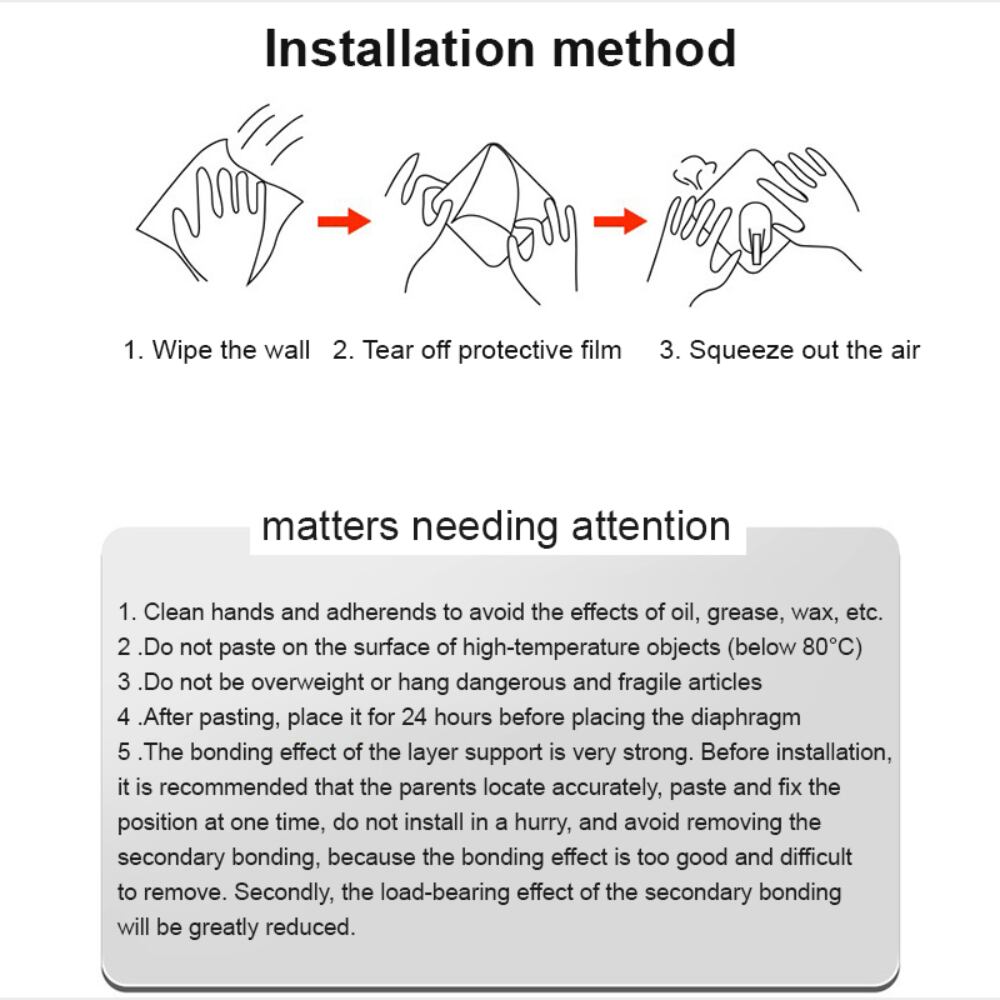 Installation method

1. Wipe the wall 2. Tear off protective film 3. Squeeze out the air

matters needing attention

1. Clean hands and adherends to avoid the effects of oil, grease, wax, etc.
2 .Do not paste on the surface of high-temperature objects (below 80°C)
3 .Do not be overweight or hang dangerous and fragile articles
4 .After pasting, place it for 24 hours before placing the diaphragm
5 .The bonding effect of the layer support is very strong. Before installation, it is recommended that the parents locate accurately, paste and fix the position at one time, do not install in a hurry, and avoid removing the secondary bonding, because the bonding effect is too good and difficult to remove. Secondly, the load-bearing effect of the secondary bonding will be greatly reduced.