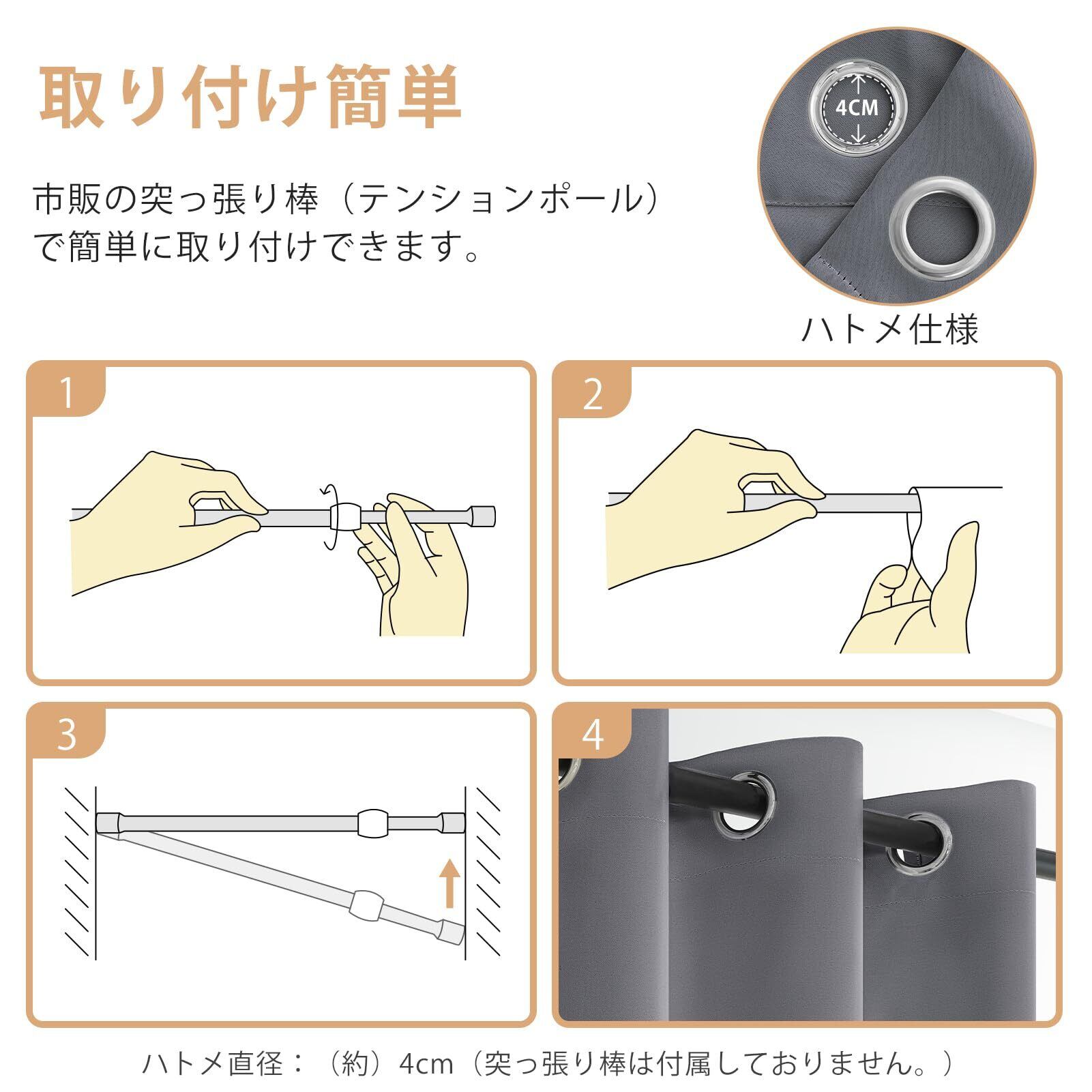 取り付け簡単

市販の突っ張り棒（テンションポール）で簡単に取り付けできます。

4CM

ハトメ仕様

1

2

3

4

ハトメ直径：（約）4cm（突っ張り棒は付属しておりません。）