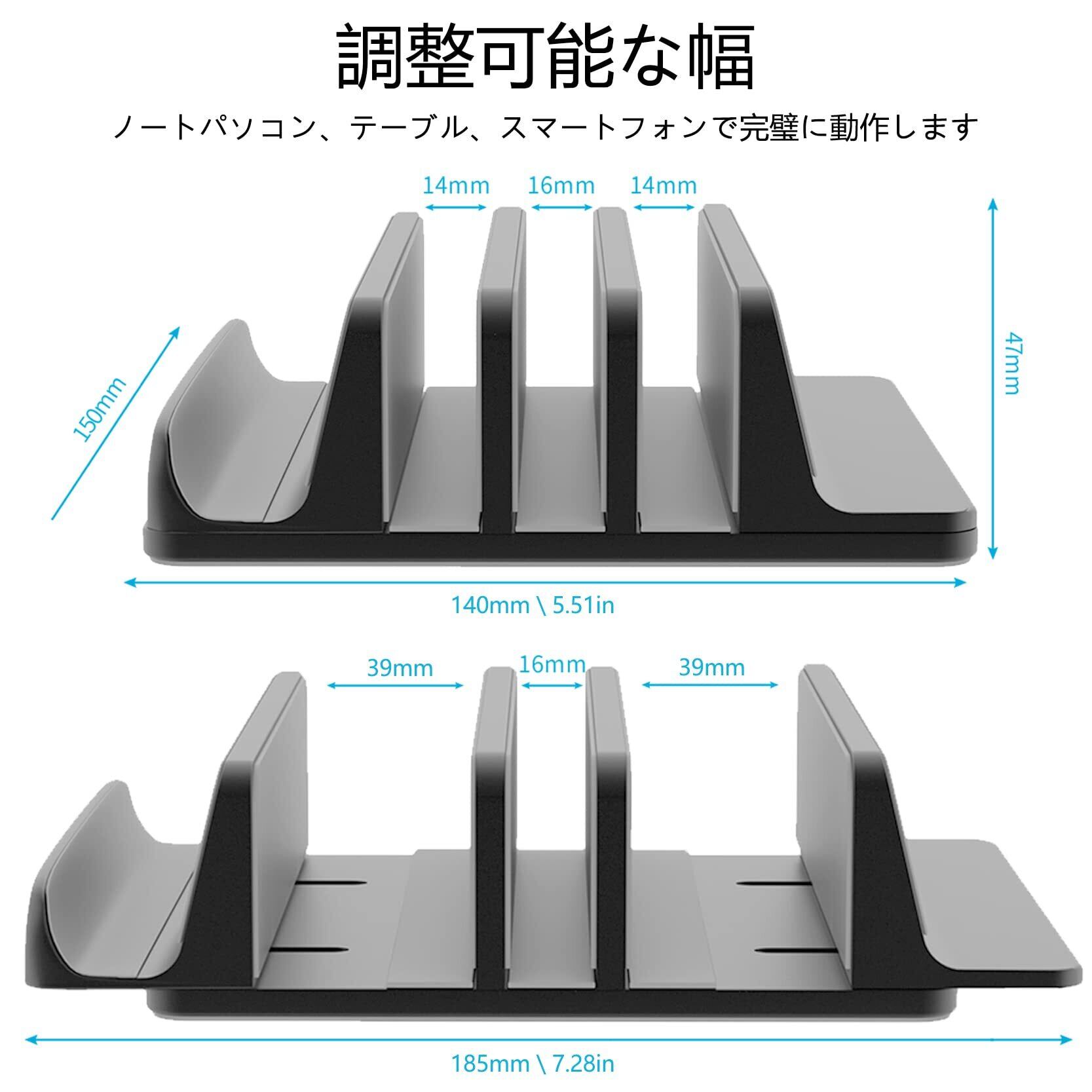 調整可能な幅

ノートパソコン、テーブル、スマートフォンで完璧に動作します

14mm 16mm 14mm

150mm

47mm

140mm \ 5.51in

39mm 16mm 39mm

185mm \ 7.28in