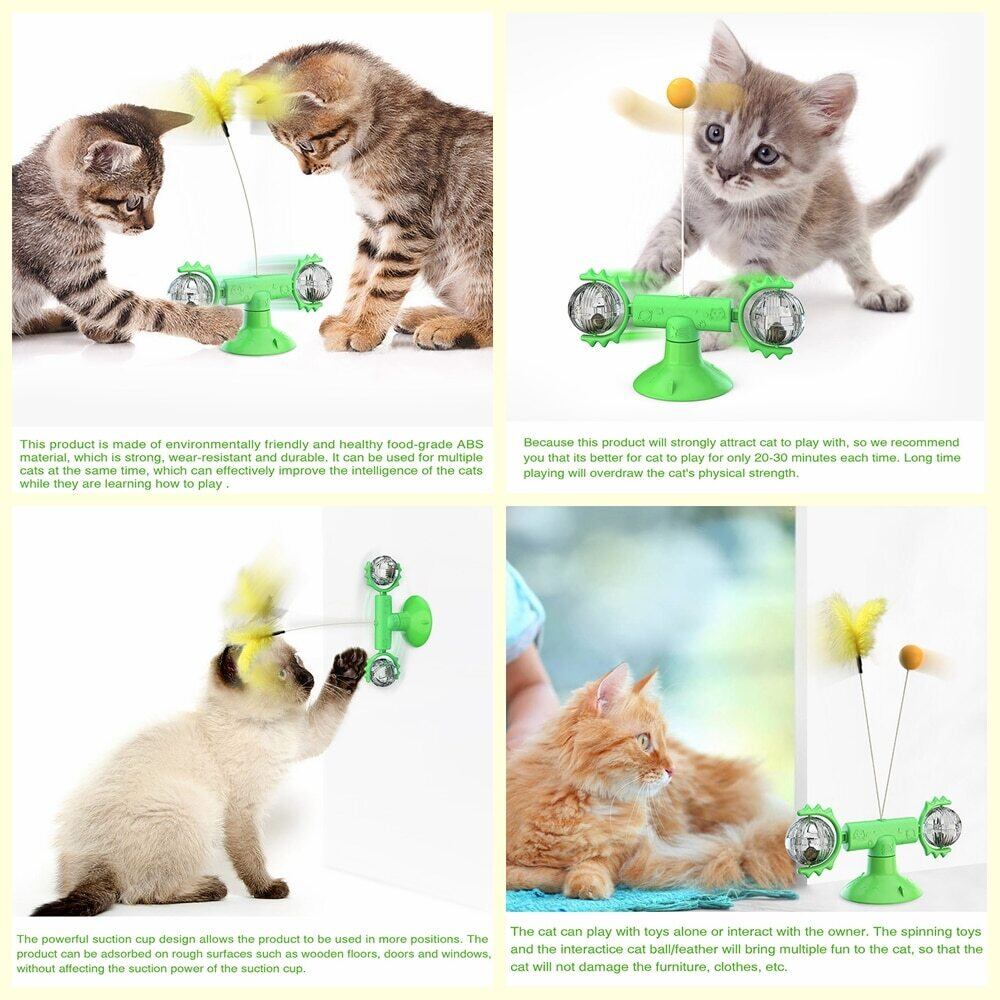 This product is made of environmentally friendly and healthy food-grade ABS material, which is strong, wear-resistant and durable. It can be used for multiple cats at the same time, which can effectively improve the intelligence of the cats while they are learning how to play .

Because this product will strongly attract cat to play with, so we recommend you that its better for cat to play for only 20-30 minutes each time. Long time playing will overdraw the cat's physical strength.

The powerful suction cup design allows the product to be used in more positions. The product can be adsorbed on rough surfaces such as wooden floors, doors and windows, without affecting the suction power of the suction cup.

The cat can play with toys alone or interact with the owner. The spinning toys and the interactice cat ball/feather will bring multiple fun to the cat, so that the cat will not damage the furniture, clothes, etc.