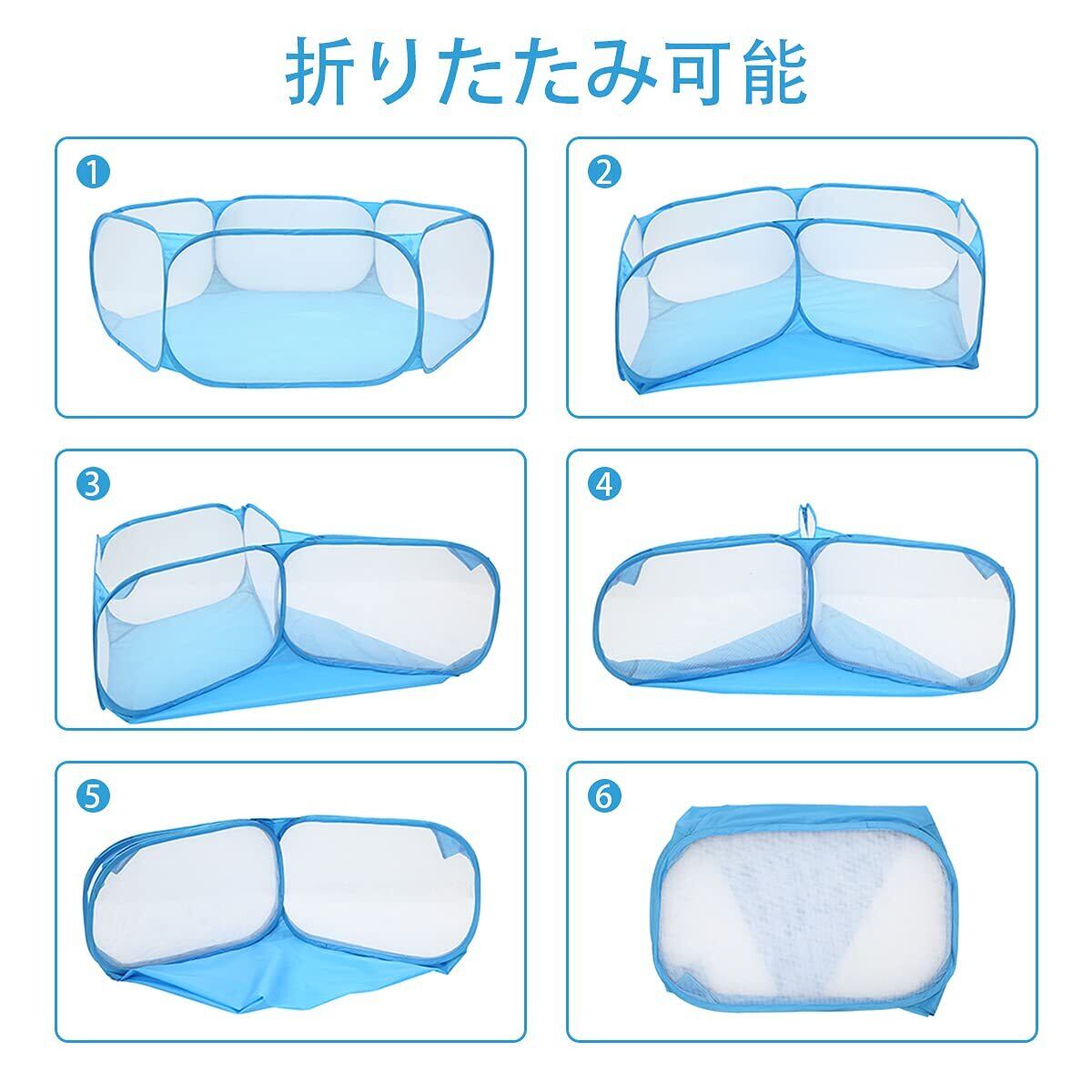 折りたたみ可能

1

2

3

4

5

6