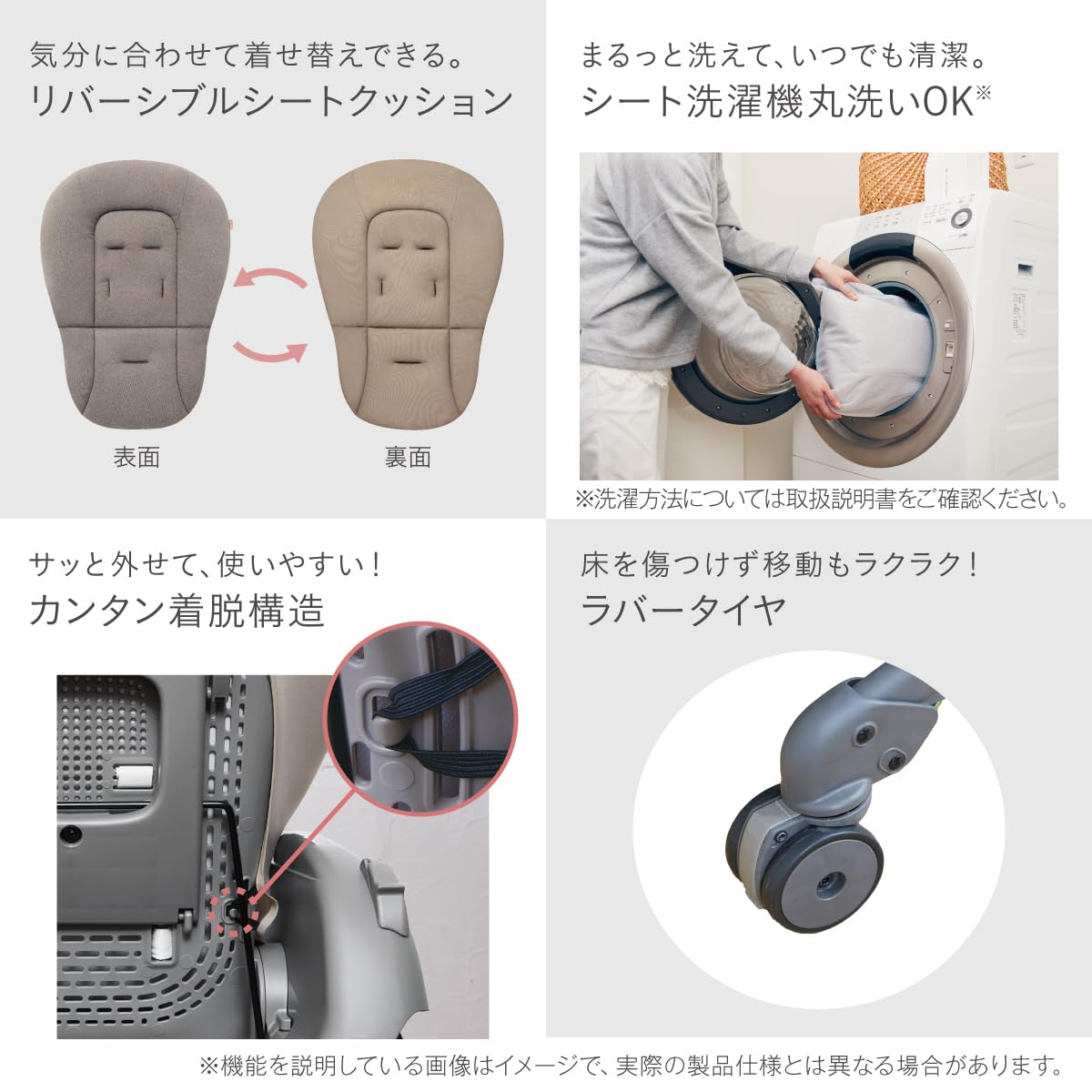 気分に合わせて着せ替えできる。
リバーシブルシートクッション

表面

裏面

まるっと洗えて、いつでも清潔。
シート洗濯機丸洗いOK※

※洗濯方法については取扱説明書をご確認ください。

サッと外せて、使いやすい！
カンタン着脱構造

床を傷つけず移動もラクラク！
ラバータイヤ

※機能を説明している画像はイメージで、実際の製品仕様とは異なる場合があります。