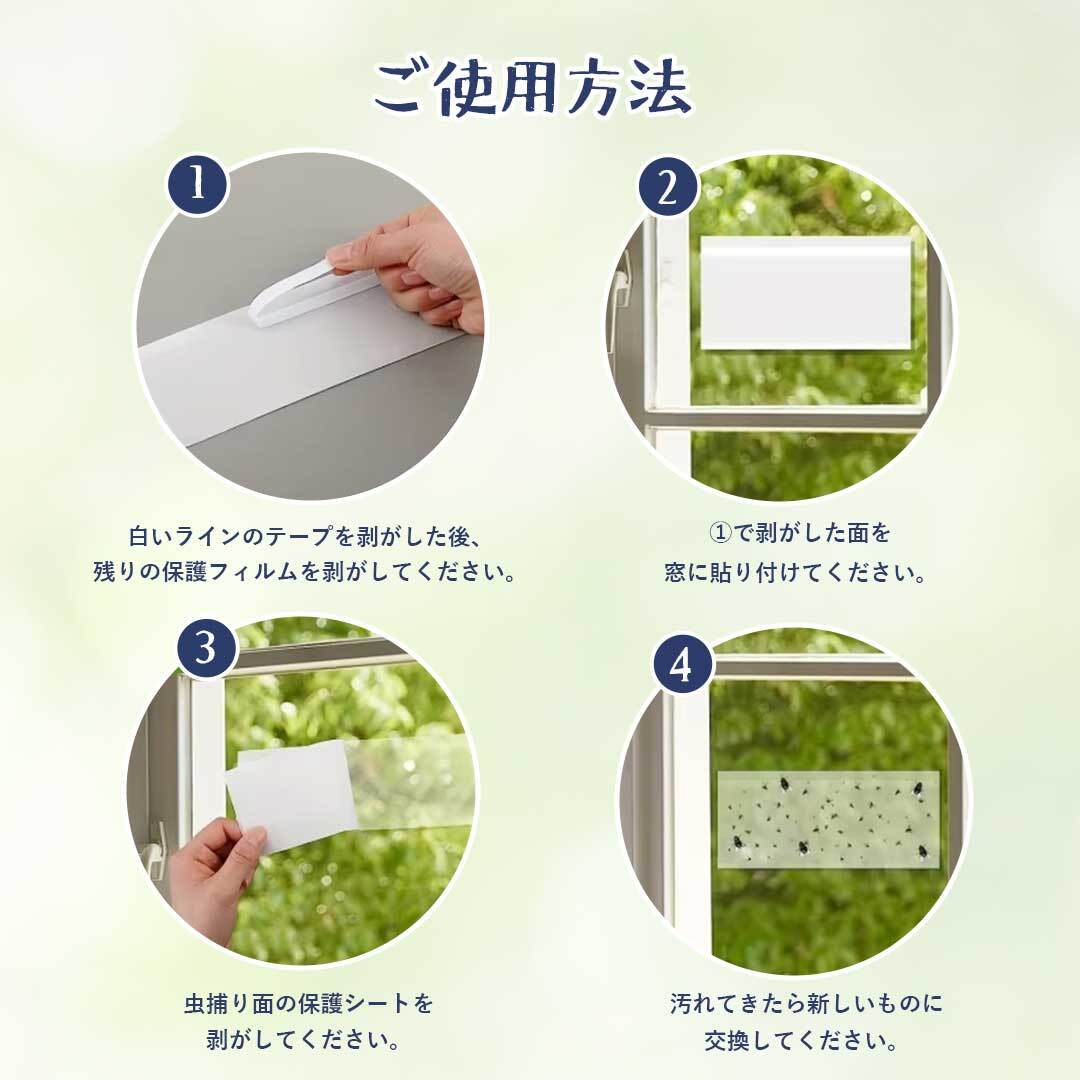 ご使用方法

1

白いラインのテープを剥がした後、
残りの保護フィルムを剥がしてください。

2

①で剥がした面を
窓に貼り付けてください。

3

虫捕り面の保護シートを
剥がしてください。

4

汚れてきたら新しいものに
交換してください。