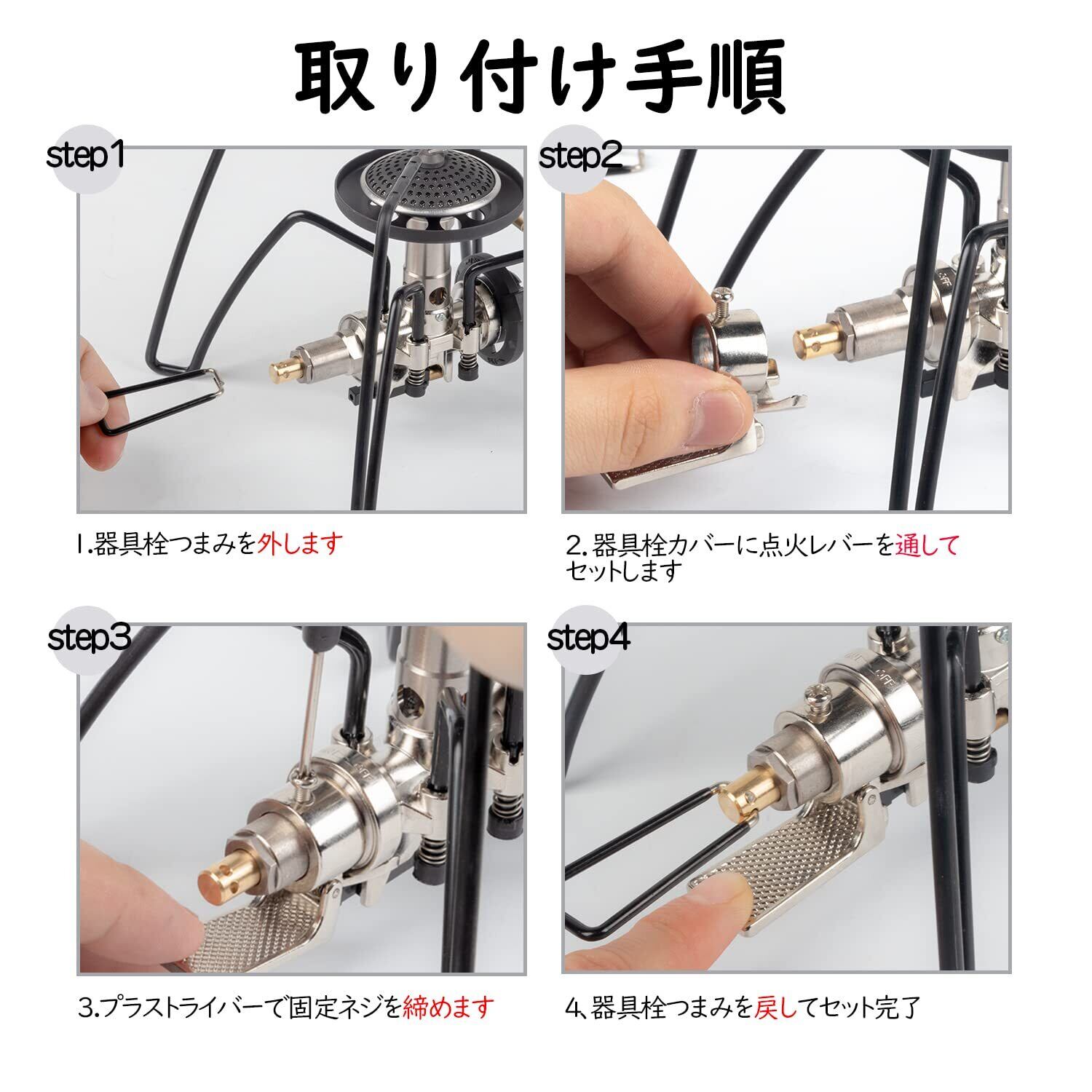 取り付け手順

step1

1.器具栓つまみを外します

step2

2.器具栓カバーに点火レバーを通してセットします

step3

3.プラストライバーで固定ネジを締めます

step4

4、器具栓つまみを戻してセット完了