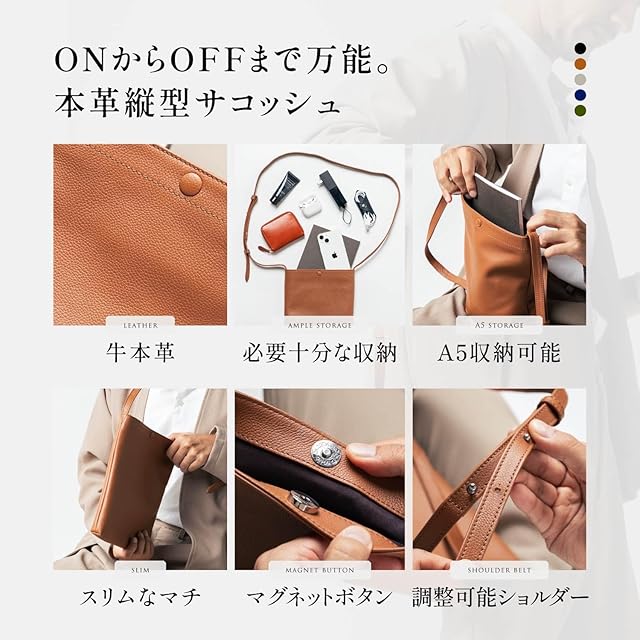 ONからOFFまで万能。
本革縦型サコッシュ

LEATHER
牛本革

AMPLE STORAGE
必要十分な収納

A5 STORAGE
A5収納可能

SLIM
スリムなマチ

MAGNET BUTTON
マグネットボタン

SHOULDER BELT
調整可能ショルダー