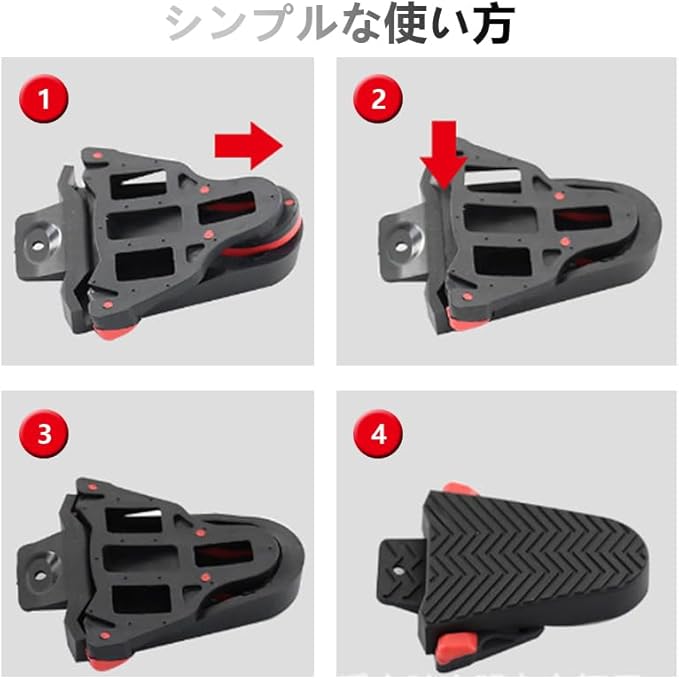 シンプルな使い方

1

2

3

4