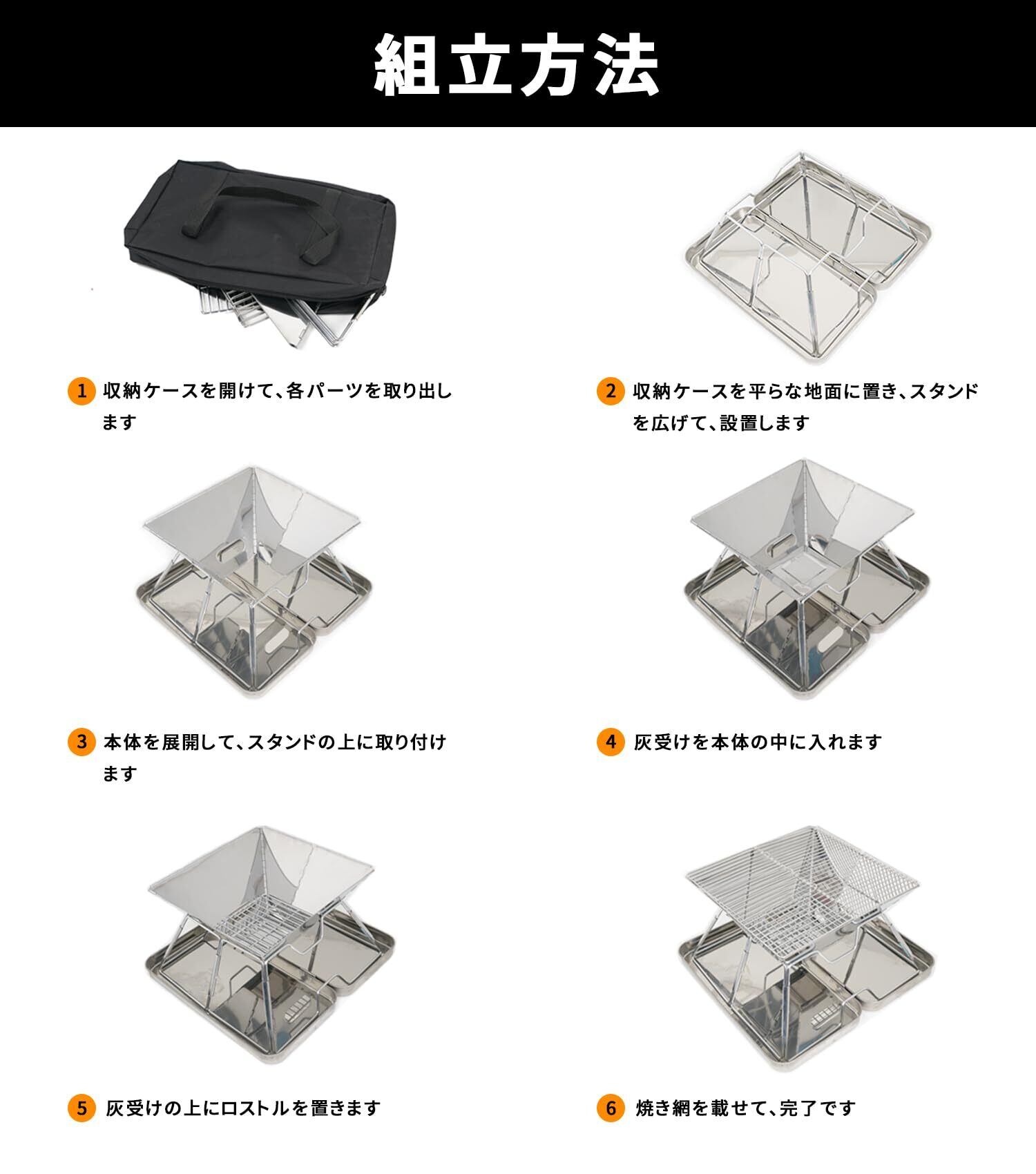 組立方法

1 収納ケースを開けて、各パーツを取り出します

2 収納ケースを平らな地面に置き、スタンドを広げて、設置します

3 本体を展開して、スタンドの上に取り付けます

4 灰受けを本体の中に入れます

5 灰受けの上にロストルを置きます

6 焼き網を載せて、完了です