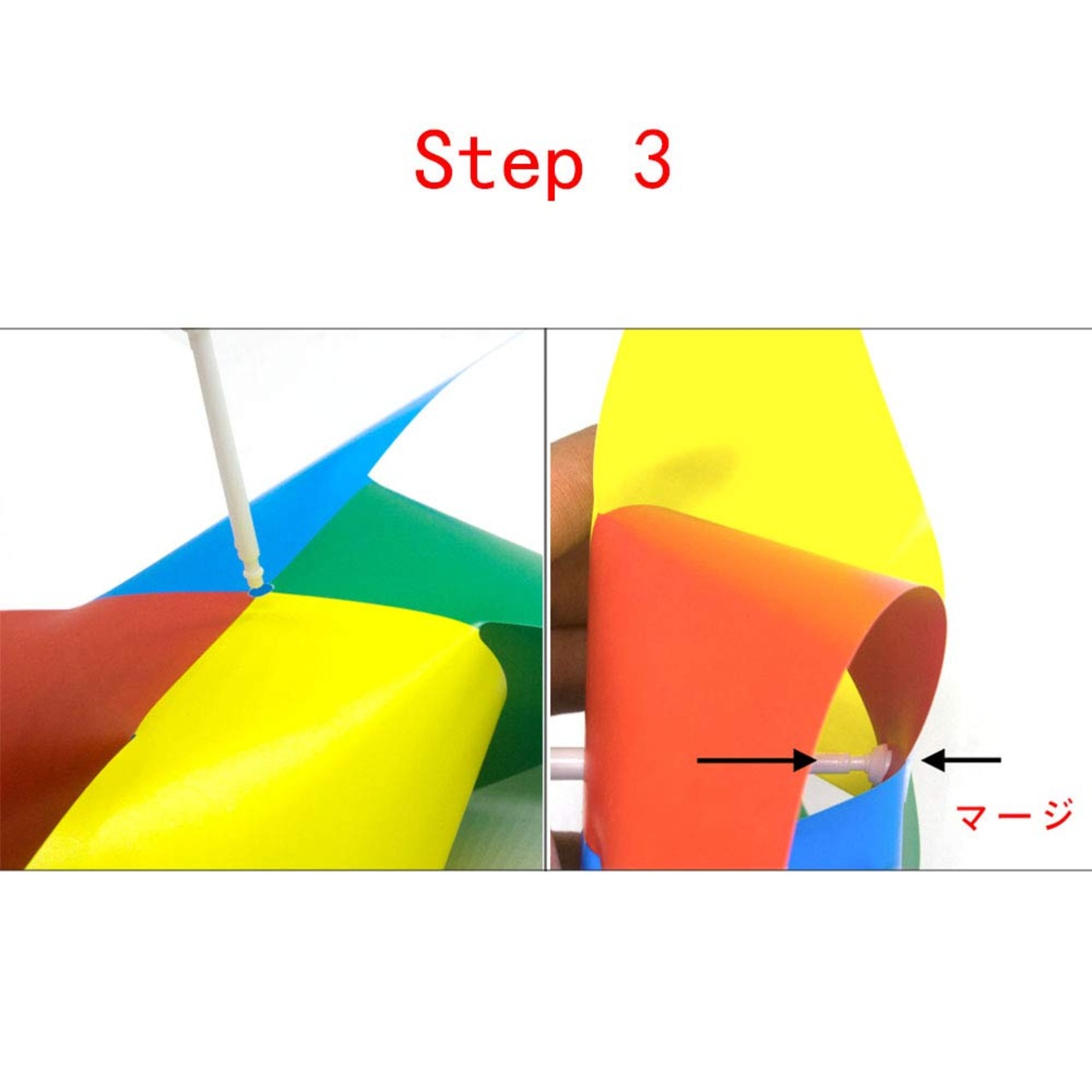 Step 3

マージ