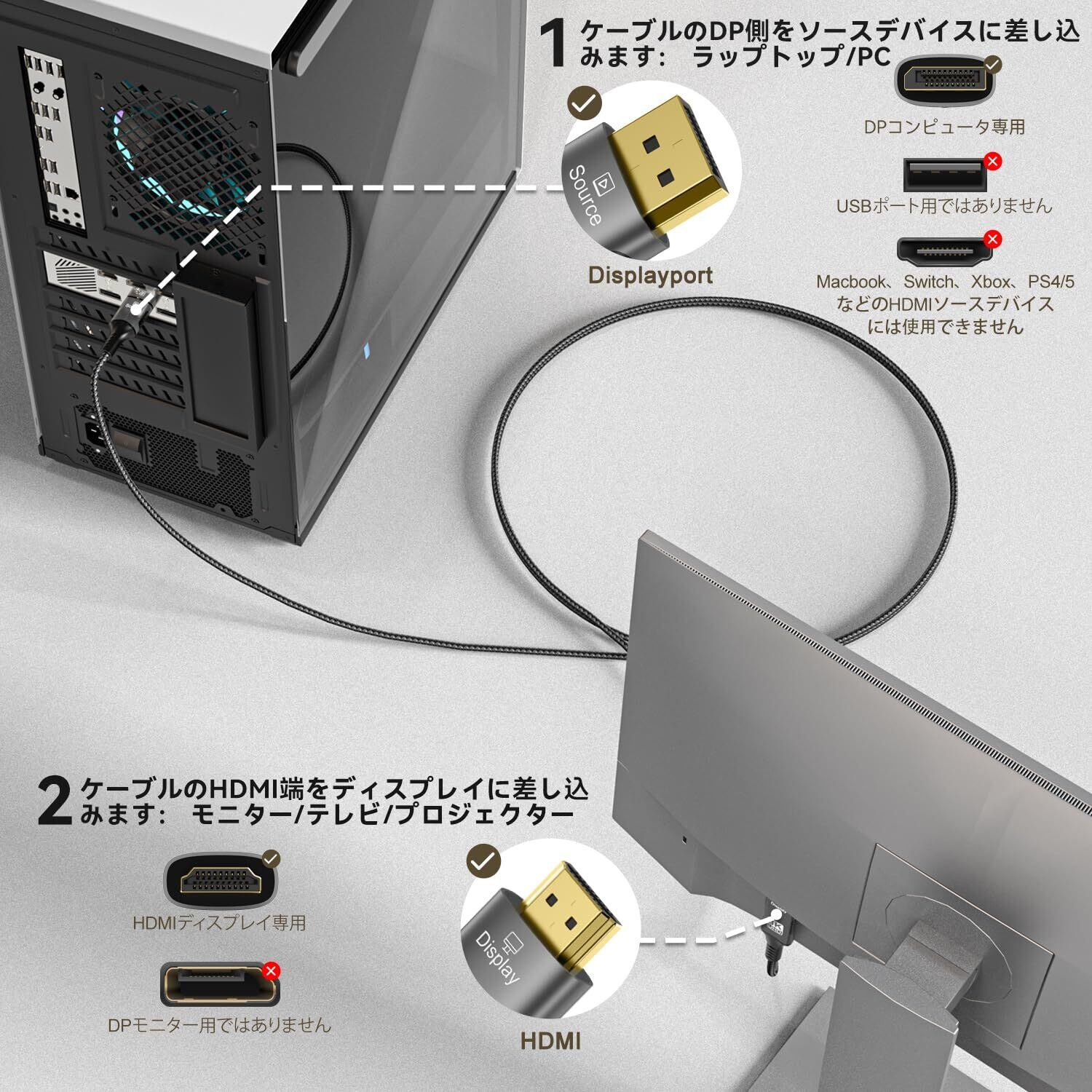 1 ケーブルのDP側をソースデバイスに差し込みます： ラップトップ/PC

Source

Displayport

DPコンピュータ専用

USBポート用ではありません

Macbook、Switch、Xbox、PS4/5などのHDMIソースデバイスには使用できません

2 ケーブルのHDMI端をディスプレイに差し込みます： モニター/テレビ/プロジェクター

HDMIディスプレイ専用

DPモニター用ではありません

Display

HDMI