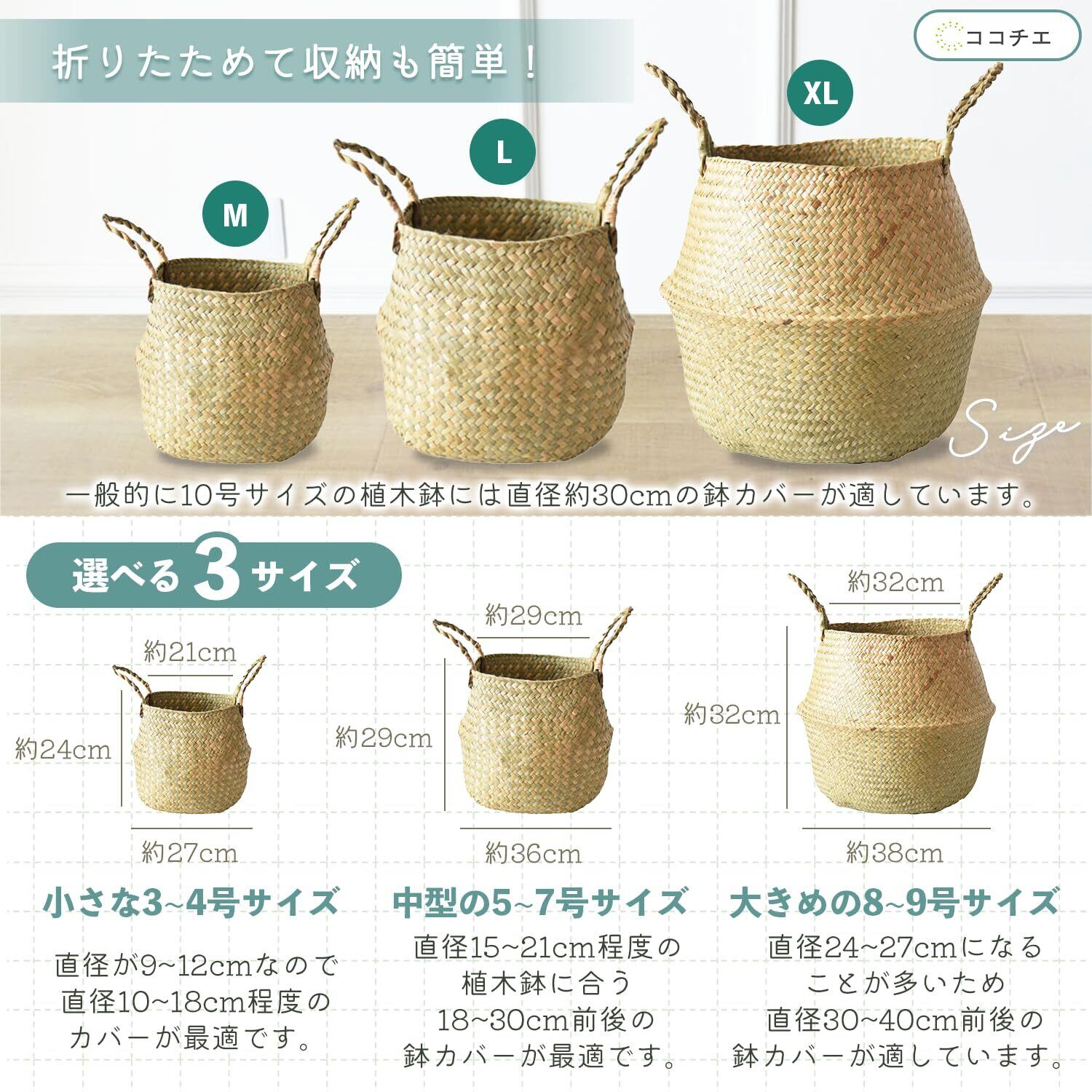 折りたためて収納も簡単！

ココチエ

M

L

XL

Size

一般的に10号サイズの植木鉢には直径約30cmの鉢カバーが適しています。

選べる3サイズ

約21cm

約24cm

約27cm

小さな3~4号サイズ

直径が9~12cmなので
直径10~18cm程度の
カバーが最適です。

約29cm

約29cm

約36cm

中型の5~7号サイズ

直径15~21cm程度の
植木鉢に合う
18~30cm前後の
鉢カバーが最適です。

約32cm

約32cm

約38cm

大きめの8~9号サイズ

直径24~27cmになる
ことが多いため
直径30~40cm前後の
鉢カバーが適しています。