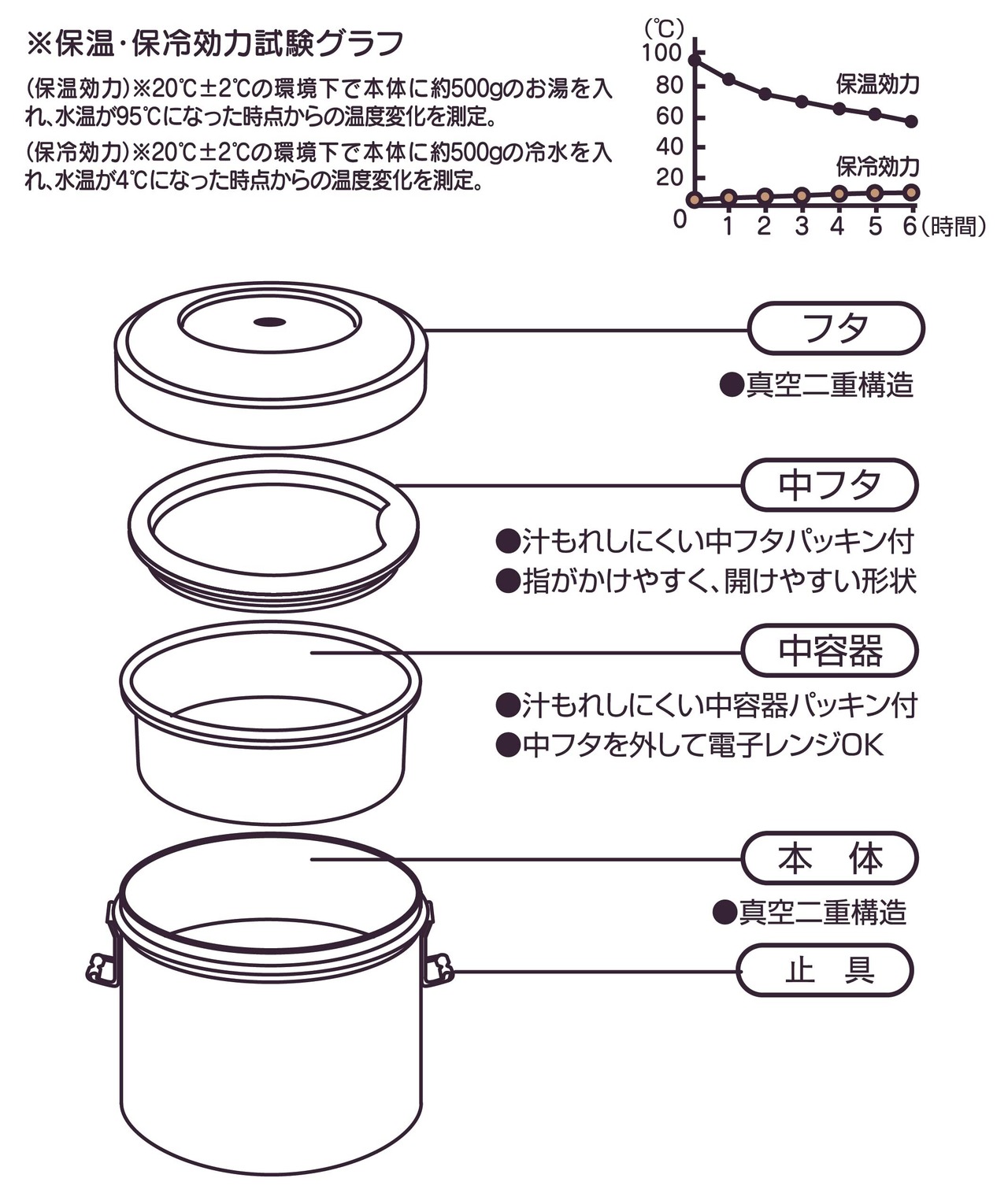 ※保温・保冷効力試験グラフ

(保温効力)※20℃±2℃の環境下で本体に約500gのお湯を入れ、水温が95℃になった時点からの温度変化を測定。

(保冷効力)※20℃±2℃の環境下で本体に約500gの冷水を入れ、水温が4℃になった時点からの温度変化を測定。

(℃)
100
80
60
40
20
0
保温効力
保冷効力
1 2 3 4 5 6 (時間)

フタ
●真空二重構造

中フタ
●汁もれしにくい中フタパッキン付
●指がかけやすく、開けやすい形状

中容器
●汁もれしにくい中容器パッキン付
●中フタを外して電子レンジOK

本 体
●真空二重構造

止 具