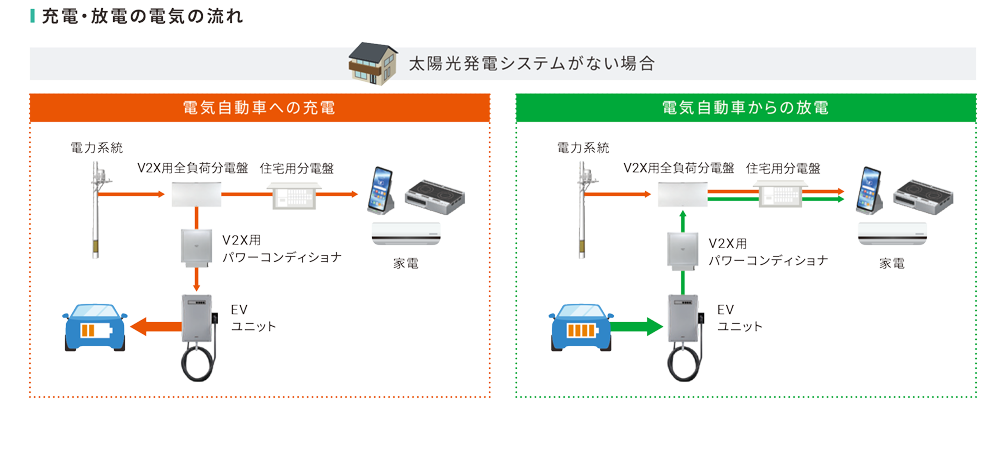 充電・放電の電気の流れ

太陽光発電システムがない場合

電気自動車への充電

電力系統

V2X用全負荷分電盤

住宅用分電盤

V2X用
パワーコンディショナ

家電

EV
ユニット

電気自動車からの放電

電力系統

V2X用全負荷分電盤

住宅用分電盤

V2X用
パワーコンディショナ

家電

EV
ユニット