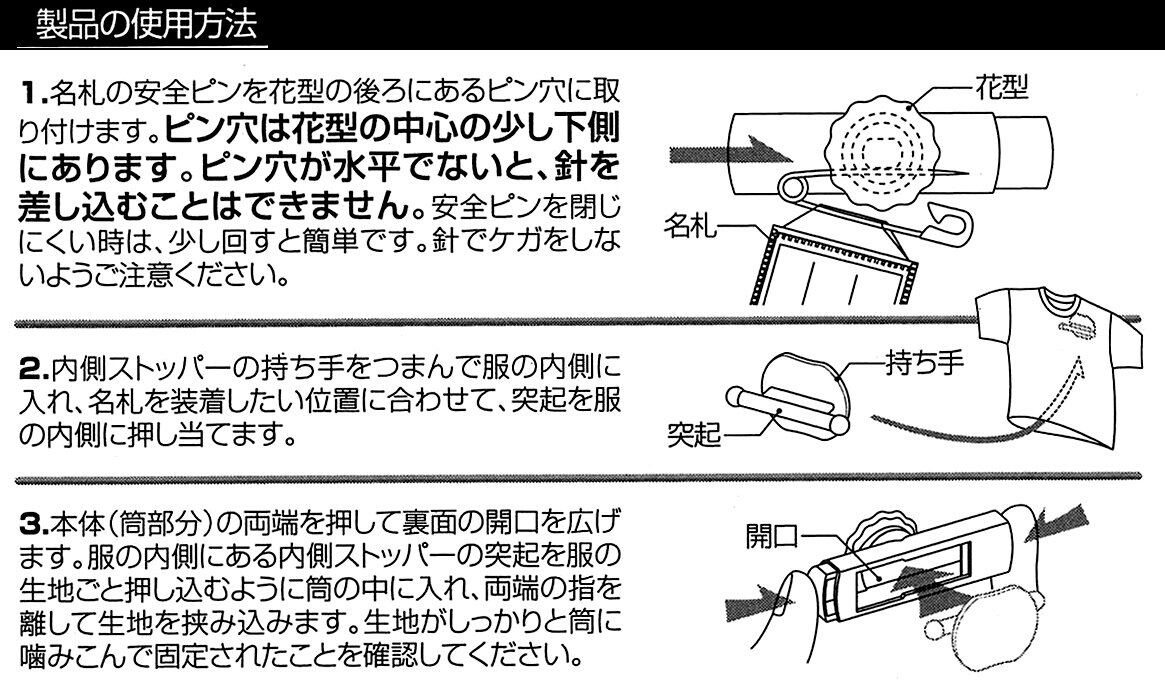 製品の使用方法

1.名札の安全ピンを花型の後ろにあるピン穴に取り付けます。ピン穴は花型の中心の少し下側にあります。ピン穴が水平でないと、針を差し込むことはできません。安全ピンを閉じにくい時は、少し回すと簡単です。針でケガをしないようご注意ください。

花型

名札

2.内側ストッパーの持ち手をつまんで服の内側に入れ、名札を装着したい位置に合わせて、突起を服の内側に押し当てます。

持ち手

突起

3.本体(筒部分)の両端を押して裏面の開口を広げます。服の内側にある内側ストッパーの突起を服の生地ごと押し込むように筒の中に入れ、両端の指を離して生地を挟み込みます。生地がしっかりと筒に噛みこんで固定されたことを確認してください。

開口