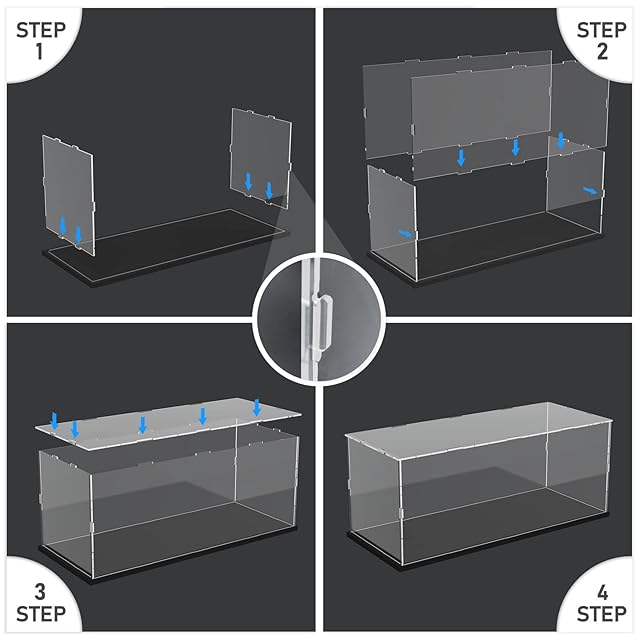 STEP 1

STEP 2

3 STEP

4 STEP