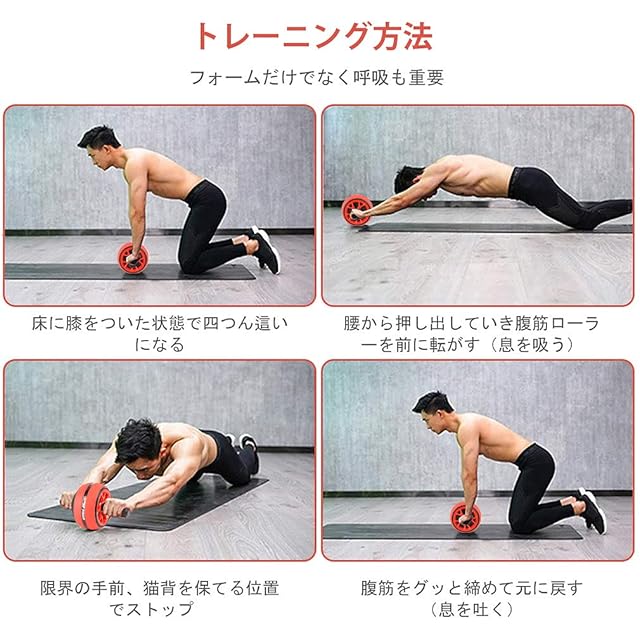 トレーニング方法

フォームだけでなく呼吸も重要

床に膝をついた状態で四つん這いになる

腰から押し出していき腹筋ローラーを前に転がす（息を吸う）

限界の手前、猫背を保てる位置でストップ

腹筋をグッと締めて元に戻す（息を吐く）