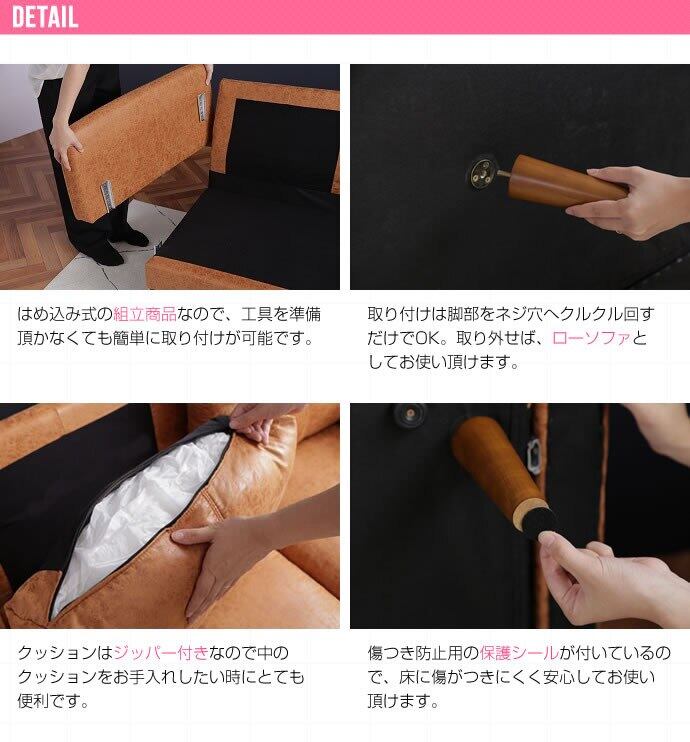 DETAIL

はめ込み式の組立商品なので、工具を準備頂かなくても簡単に取り付けが可能です。

取り付けは脚部をネジ穴へクルクル回すだけでOK。取り外せば、ローソファとしてお使い頂けます。

クッションはジッパー付きなので中のクッションをお手入れしたい時にとても便利です。

傷つき防止用の保護シールが付いているので、床に傷がつきにくく安心してお使い頂けます。