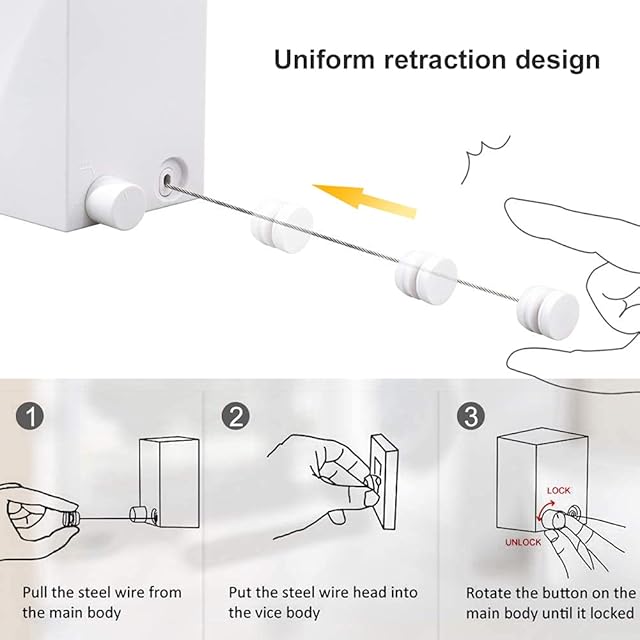 Uniform retraction design

1
Pull the steel wire from the main body

2
Put the steel wire head into the vice body

3
LOCK
UNLOCK
Rotate the button on the main body until it locked