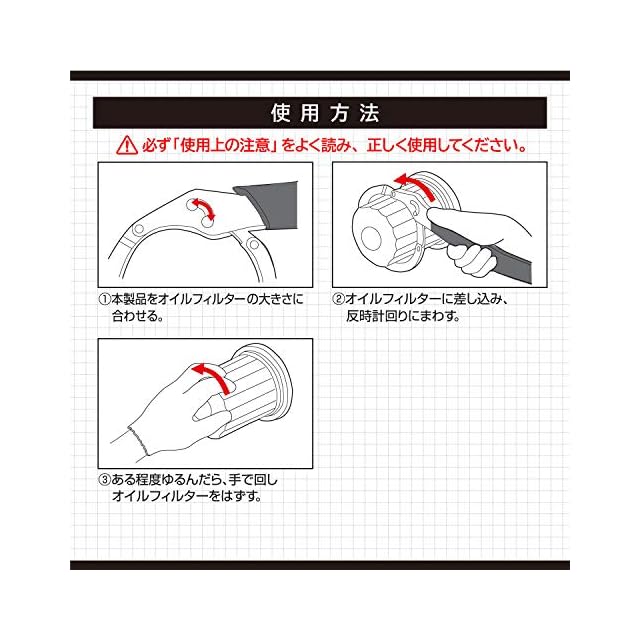 使用方法

必ず「使用上の注意」をよく読み、正しく使用してください。

①本製品をオイルフィルターの大きさに合わせる。

②オイルフィルターに差し込み、反時計回りにまわす。

③ある程度ゆるんだら、手で回しオイルフィルターをはずす。