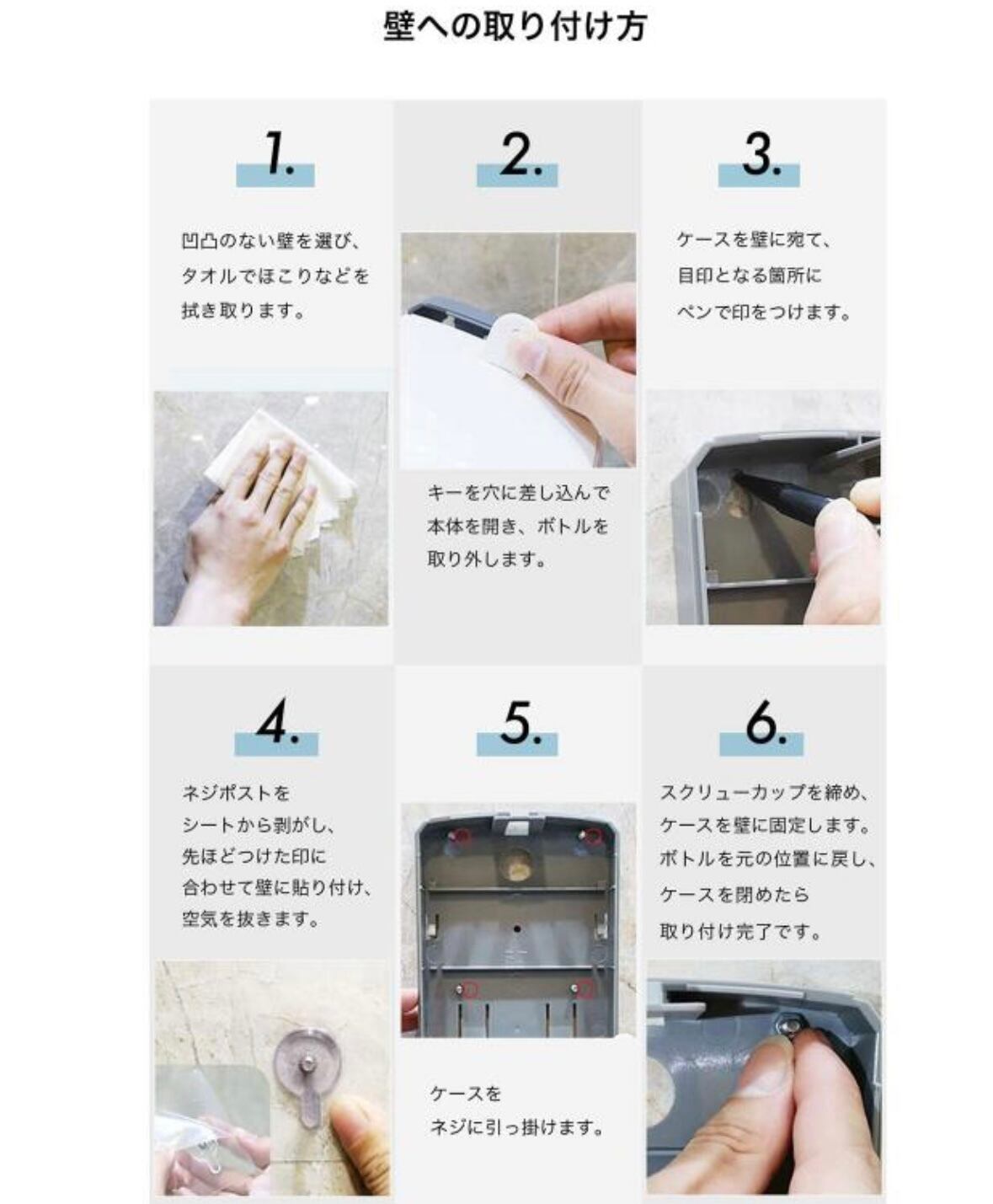 壁への取り付け方

1.

凹凸のない壁を選び、タオルでほこりなどを拭き取ります。

2.

キーを穴に差し込んで本体を開き、ボトルを取り外します。

3.

ケースを壁に宛て、目印となる箇所にペンで印をつけます。

4.

ネジポストをシートから剥がし、先ほどつけた印に合わせて壁に貼り付け、空気を抜きます。

5.

ケースをネジに引っ掛けます。

6.

スクリューカップを締め、ケースを壁に固定します。ボトルを元の位置に戻し、ケースを閉めたら取り付け完了です。