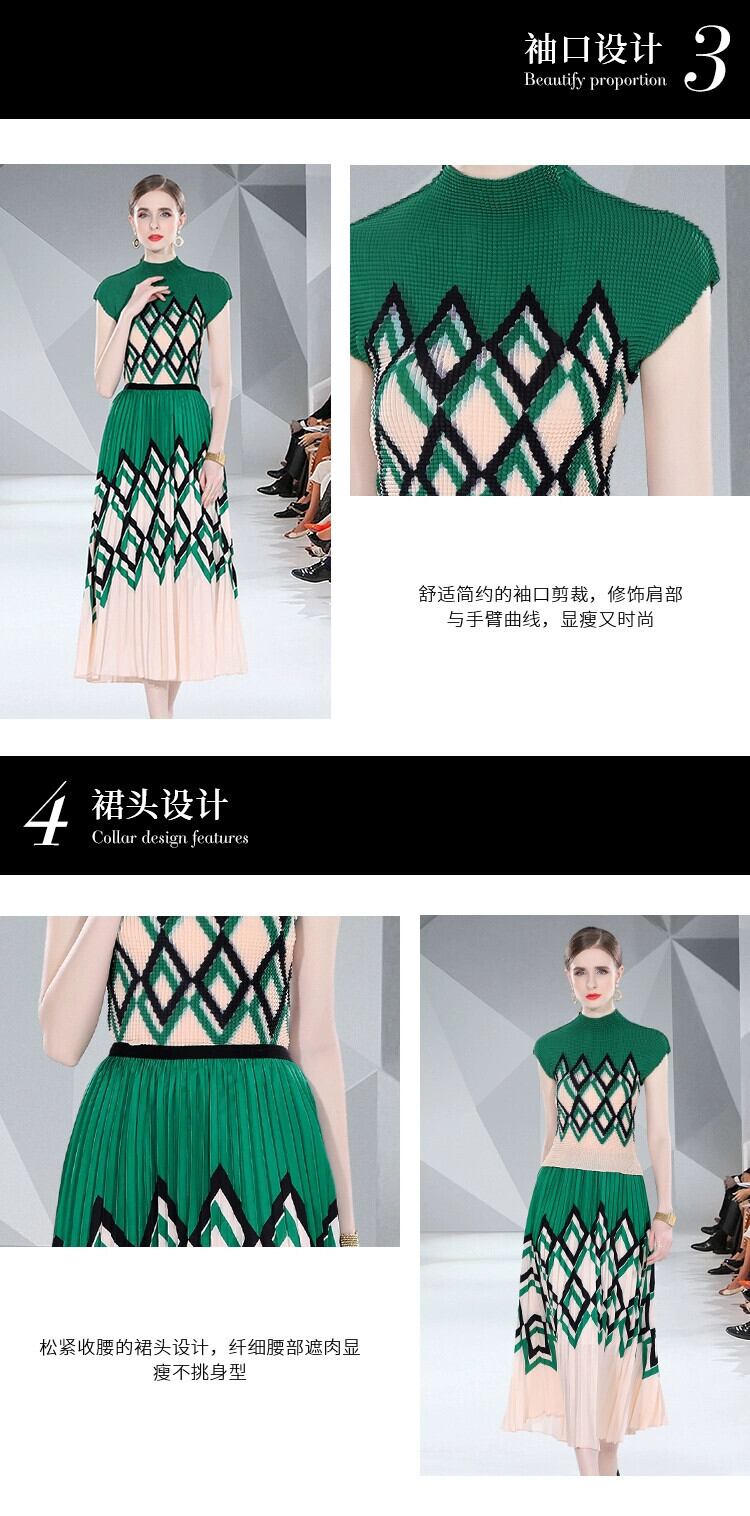 袖口设计
Beautify proportion
3

舒适简约的袖口剪裁，修饰肩部与手臂曲线，显瘦又时尚

4
裙头设计
Collar design features

松紧收腰的裙头设计，纤细腰部遮肉显瘦不挑身型