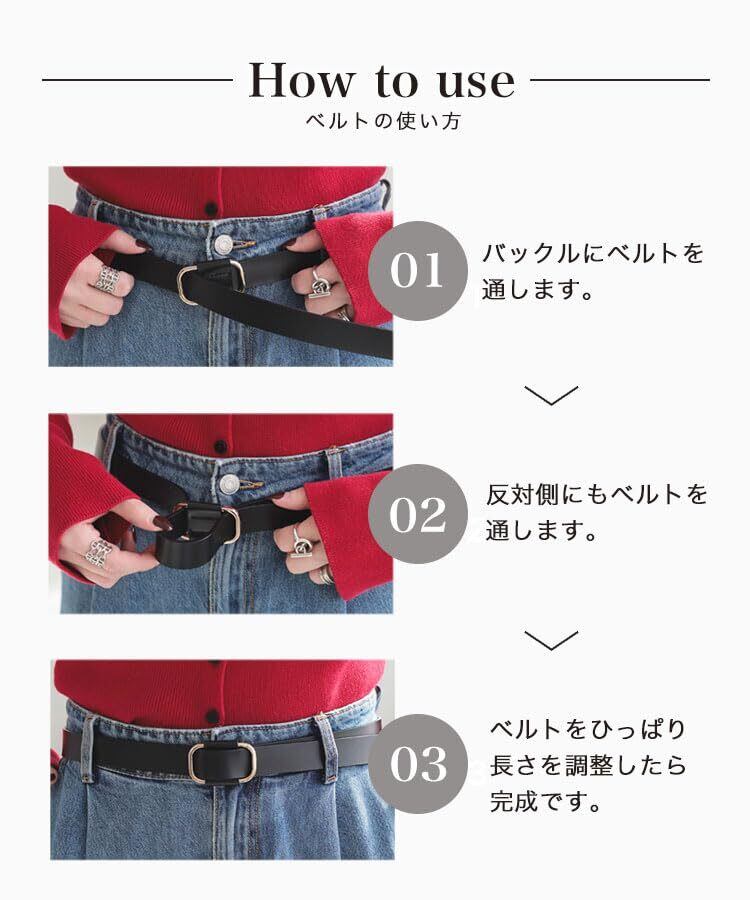 How to use
ベルトの使い方

01
バックルにベルトを通します。

02
反対側にもベルトを通します。

03
ベルトをひっぱり長さを調整したら完成です。