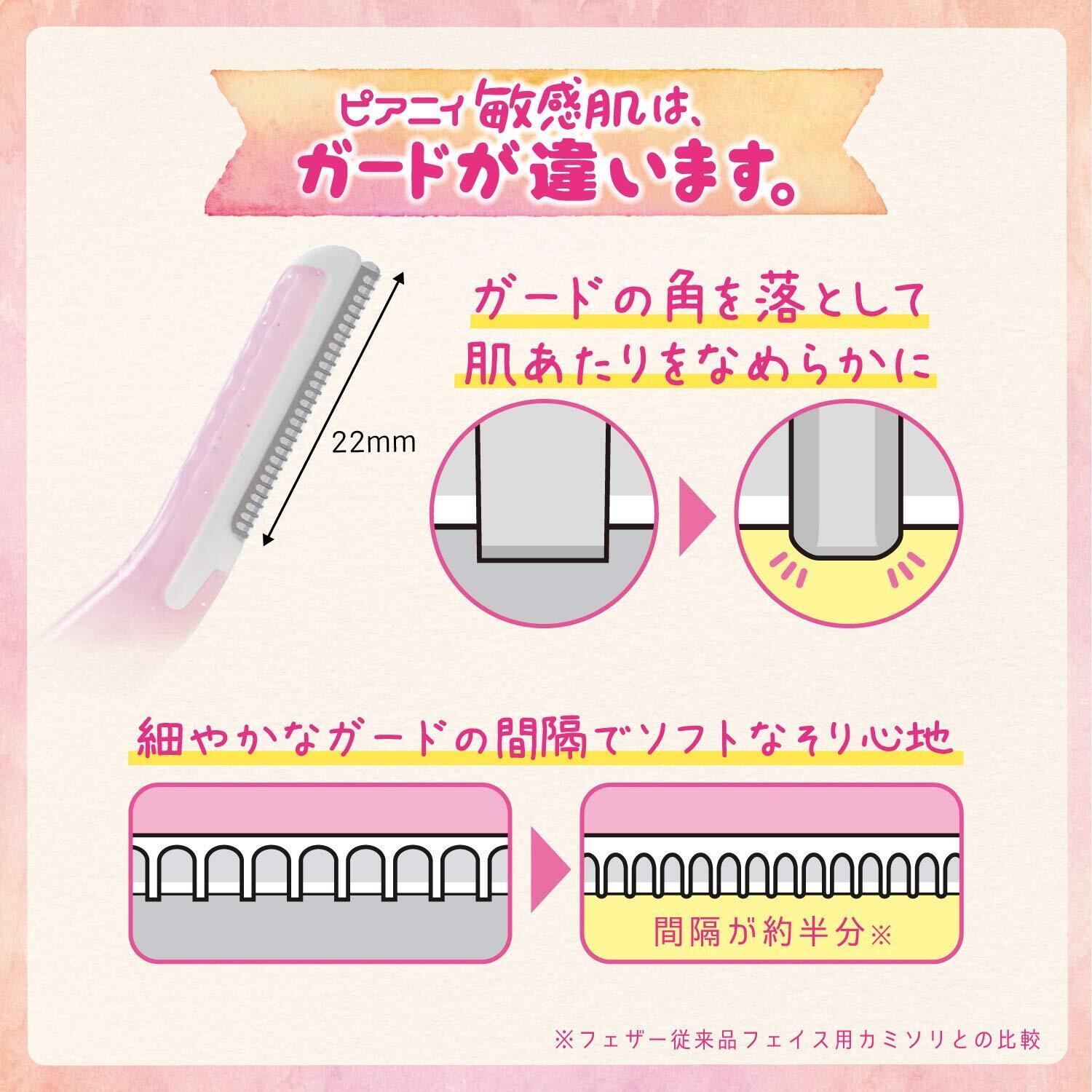 ピアニィ敏感肌は、
ガードが違います。

22mm

ガードの角を落として
肌あたりをなめらかに

細やかなガードの間隔でソフトなそり心地

間隔が約半分※

※フェザー従来品フェイス用カミソリとの比較