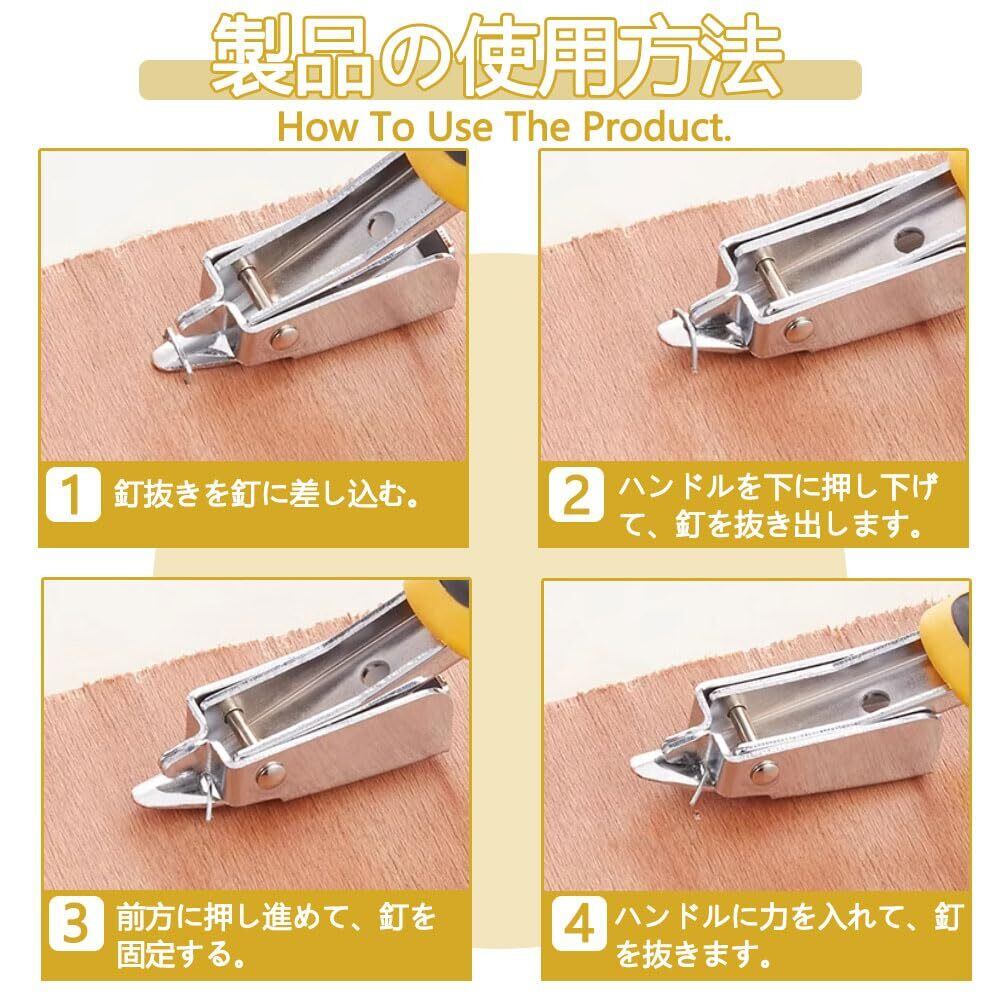 製品の使用方法
How To Use The Product.

1 釘抜きを釘に差し込む。

2 ハンドルを下に押し下げて、釘を抜き出します。

3 前方に押し進めて、釘を固定する。

4 ハンドルに力を入れて、釘を抜きます。