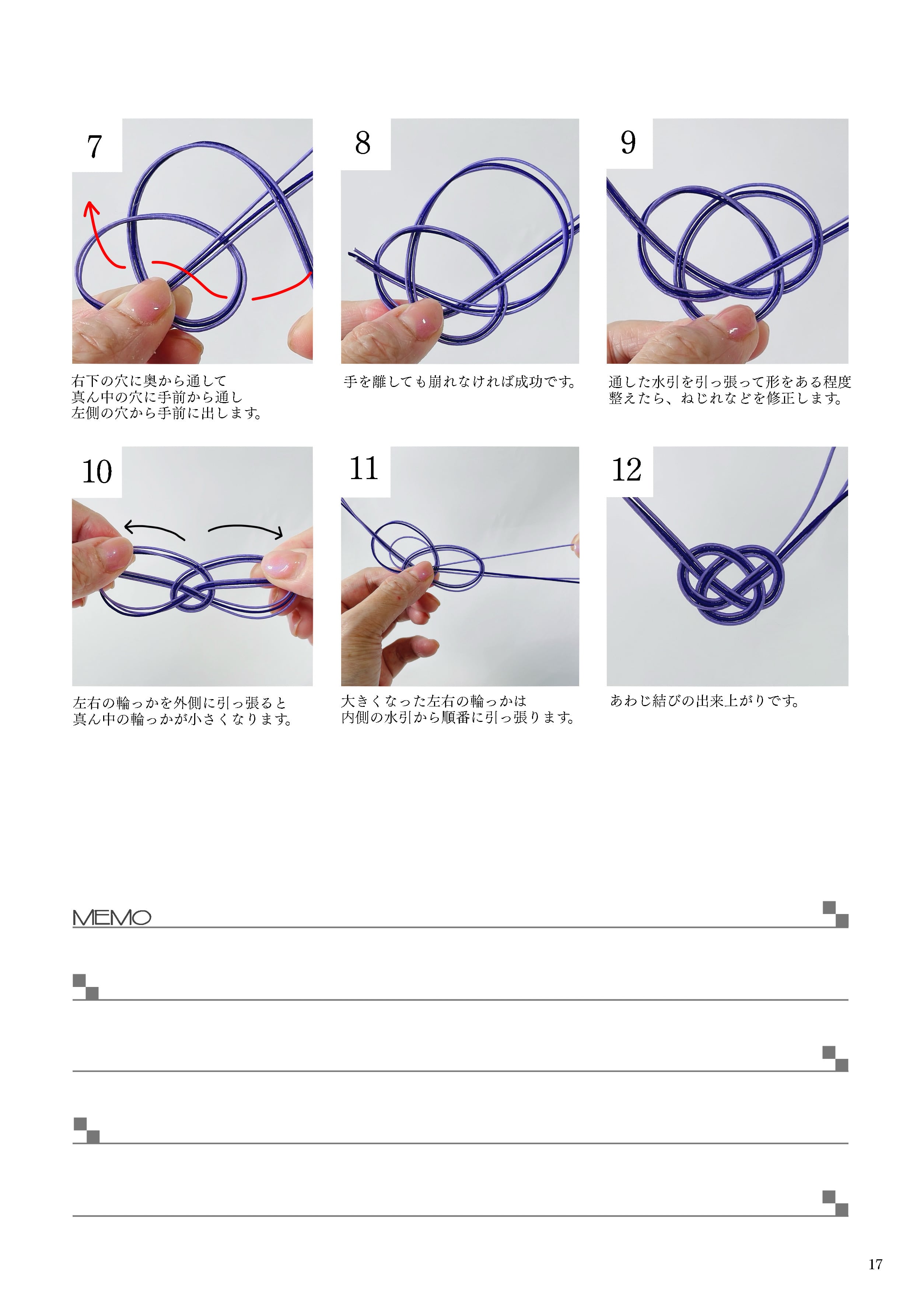 7

右下の穴に奥から通して
真ん中の穴に手前から通し
左側の穴から手前に出します。

8

手を離しても崩れなければ成功です。

9

通した水引を引っ張って形をある程度
整えたら、ねじれなどを修正します。

10

左右の輪っかを外側に引っ張ると
真ん中の輪っかが小さくなります。

11

大きくなった左右の輪っかは
内側の水引から順番に引っ張ります。

12

あわじ結びの出来上がりです。

MEMO

17