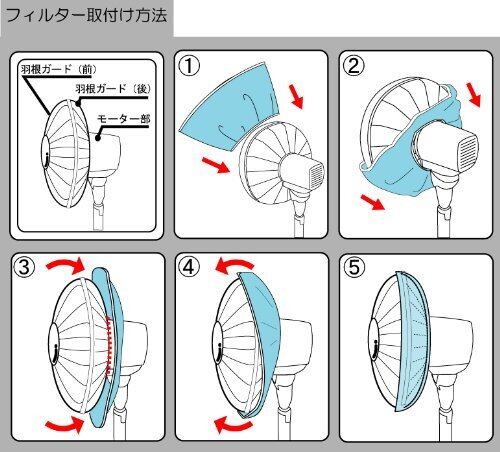 フィルター取付け方法

羽根ガード（前）
羽根ガード（後）
モーター部

①

②

③

④

⑤