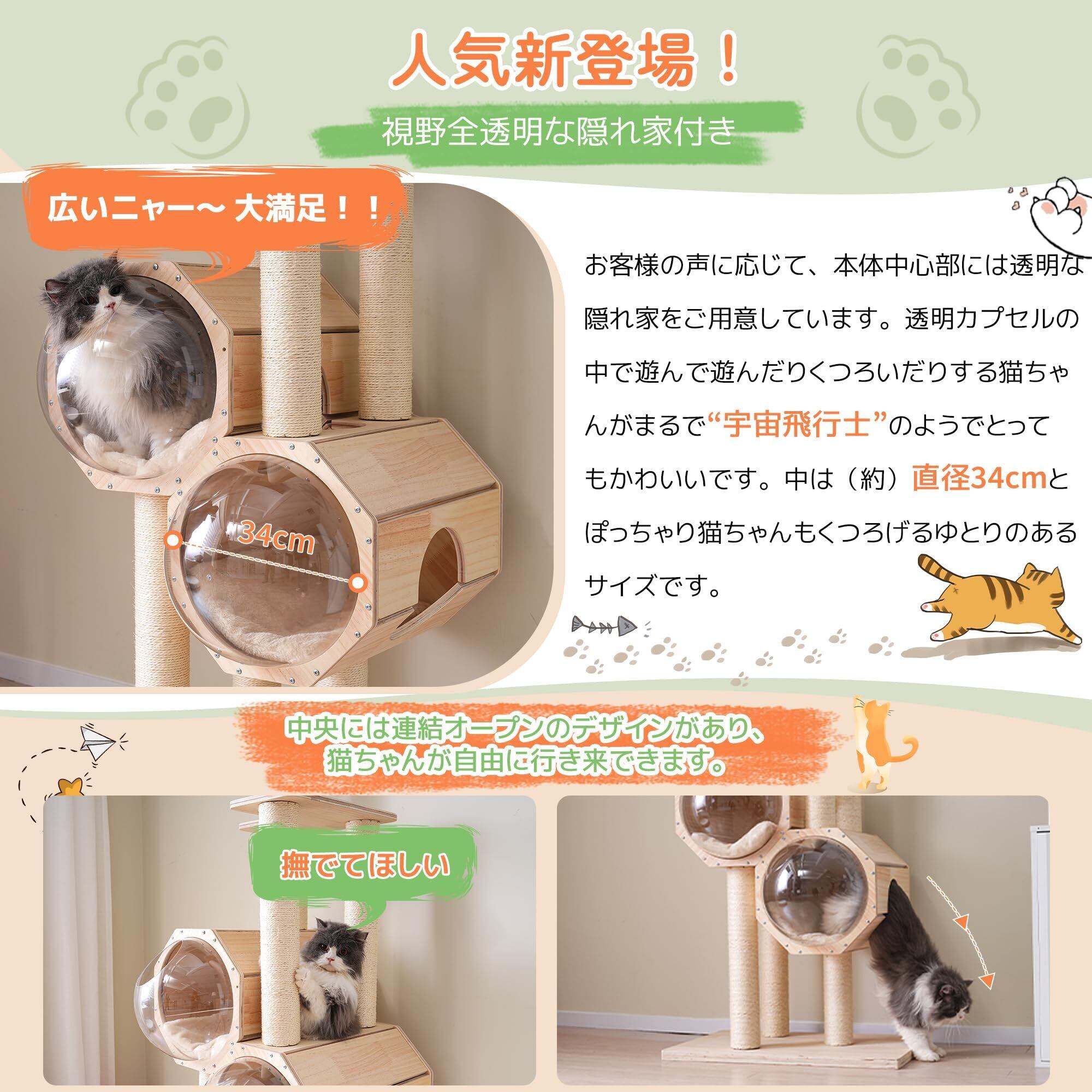 人気新登場！

視野全透明な隠れ家付き

広いニャー～ 大満足！！

34cm

お客様の声に応じて、本体中心部には透明な隠れ家をご用意しています。透明カプセルの中で遊んで遊んだりくつろいだりする猫ちゃんがまるで“宇宙飛行士”のようでとってもかわいいです。中は（約）直径34cmとぽっちゃり猫ちゃんもくつろげるゆとりのあるサイズです。

中央には連結オープンのデザインがあり、猫ちゃんが自由に行き来できます。

撫でてほしい