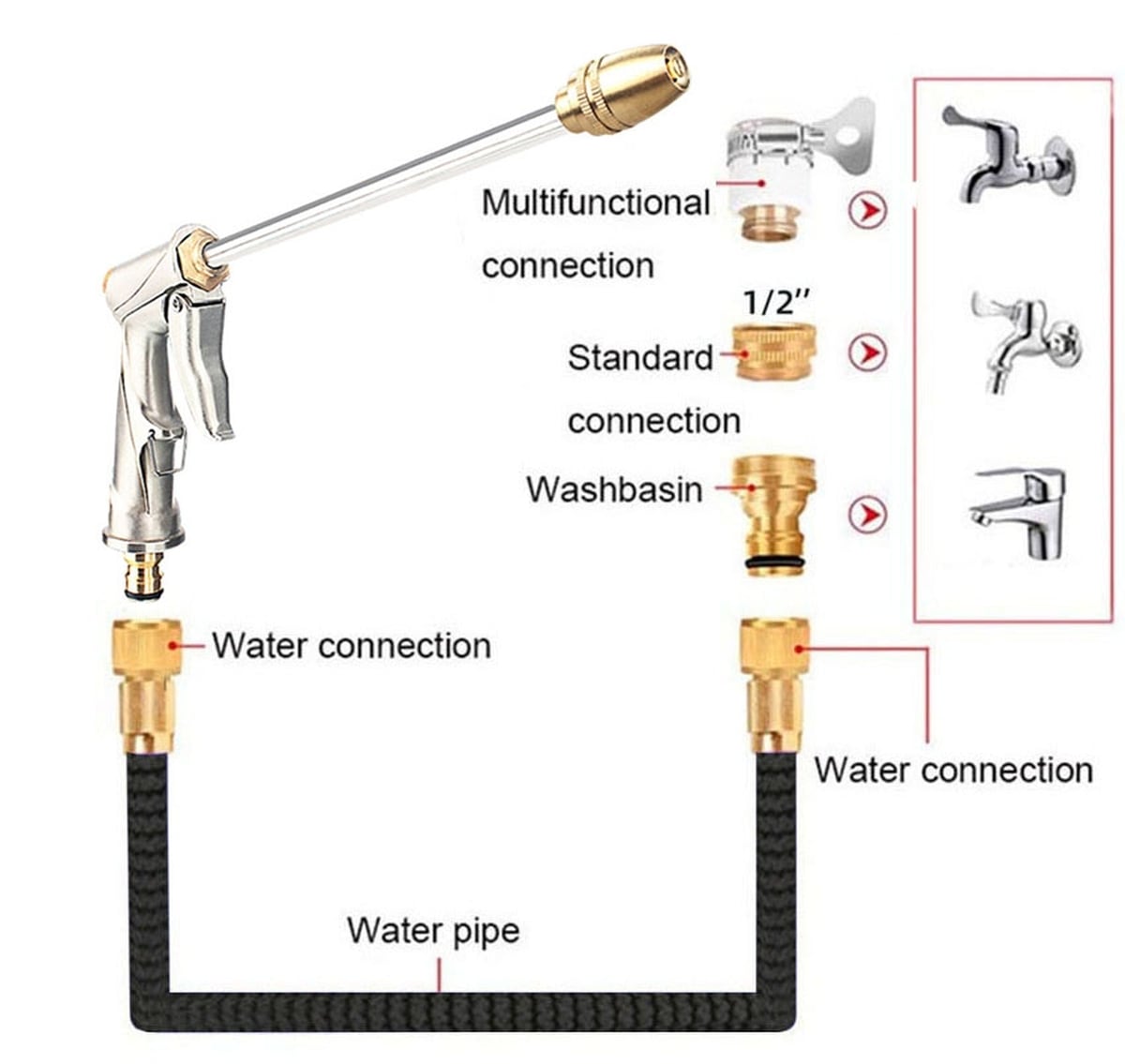 Multifunctional connection

1/2''

Standard connection

Washbasin

Water connection

Water connection

Water pipe