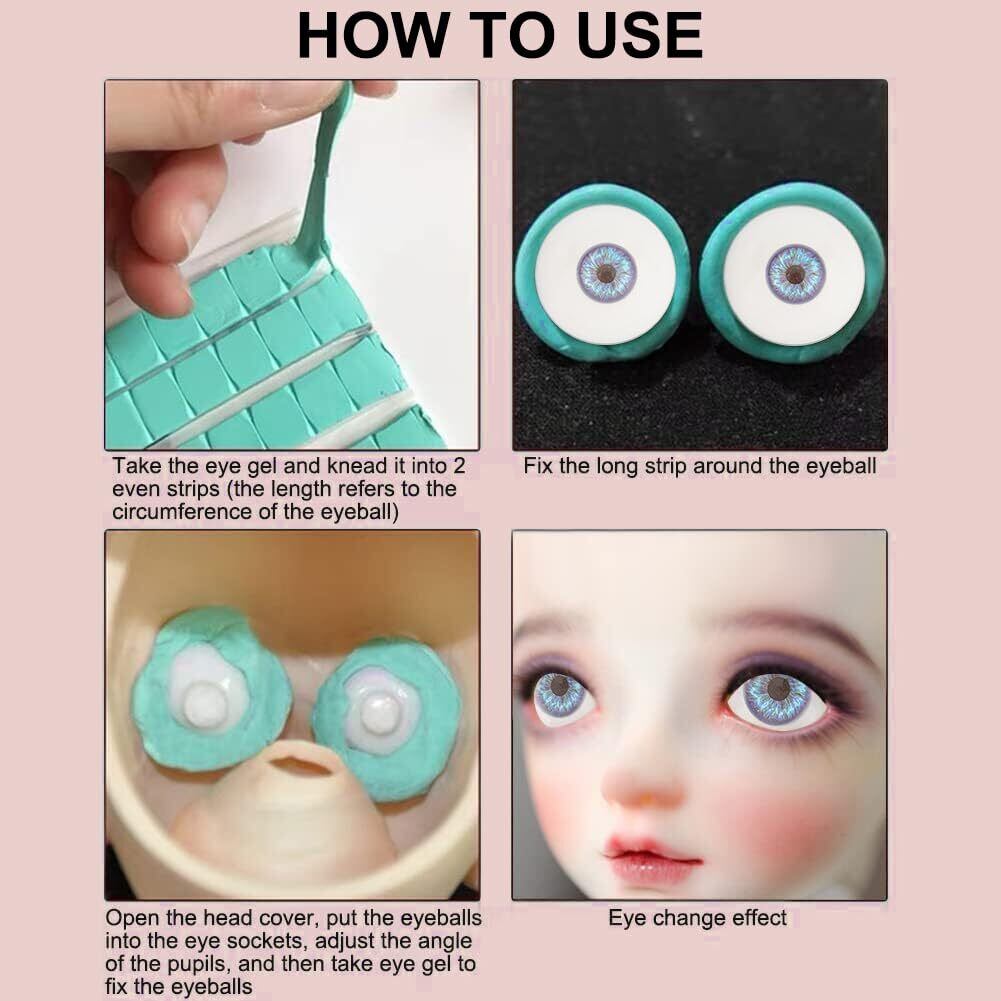 HOW TO USE

Take the eye gel and knead it into 2 even strips (the length refers to the circumference of the eyeball)

Fix the long strip around the eyeball

Open the head cover, put the eyeballs into the eye sockets, adjust the angle of the pupils, and then take eye gel to fix the eyeballs

Eye change effect