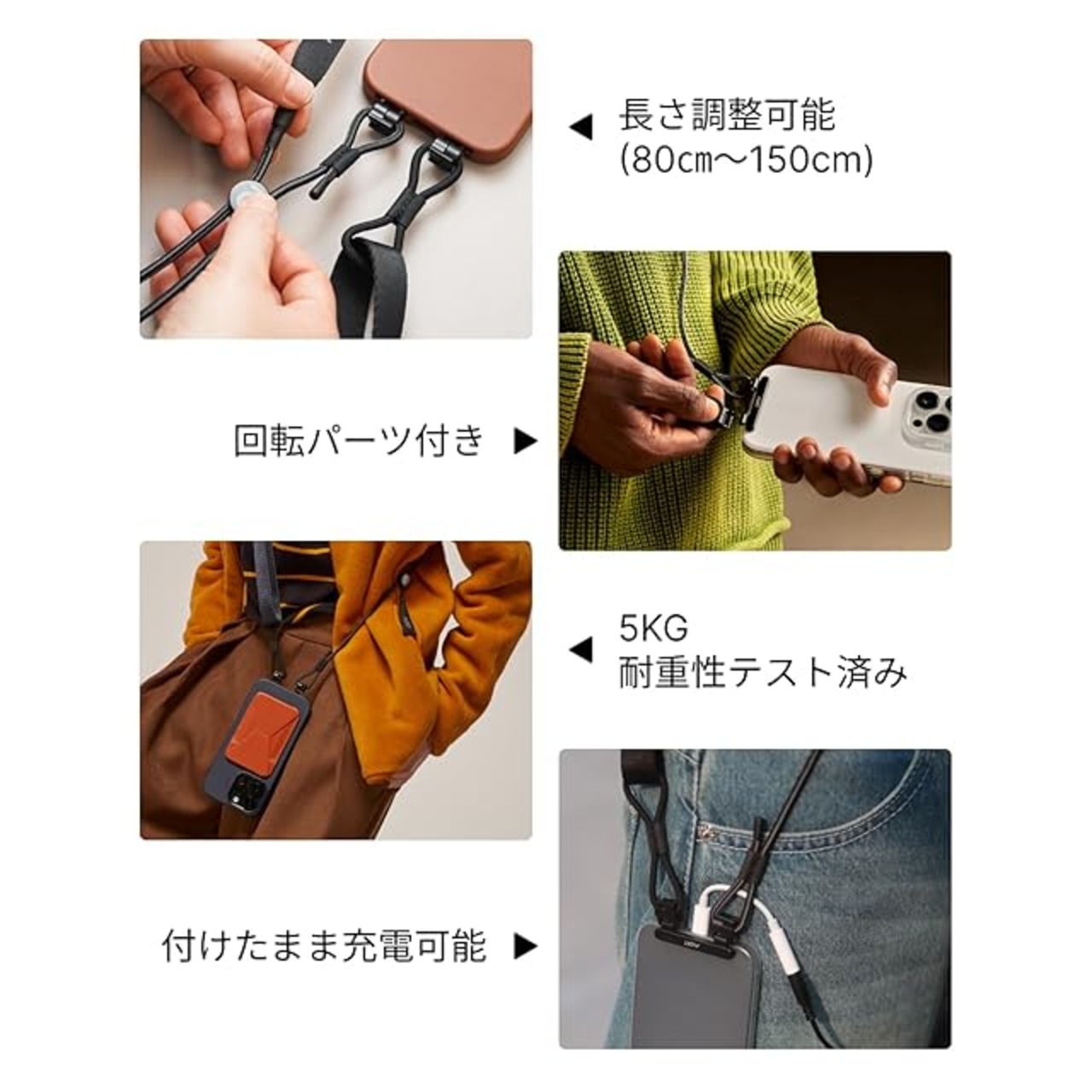 ◀ 長さ調整可能
(80cm〜150cm)

回転パーツ付き ▶

◀ 5KG
耐重性テスト済み

付けたまま充電可能 ▶