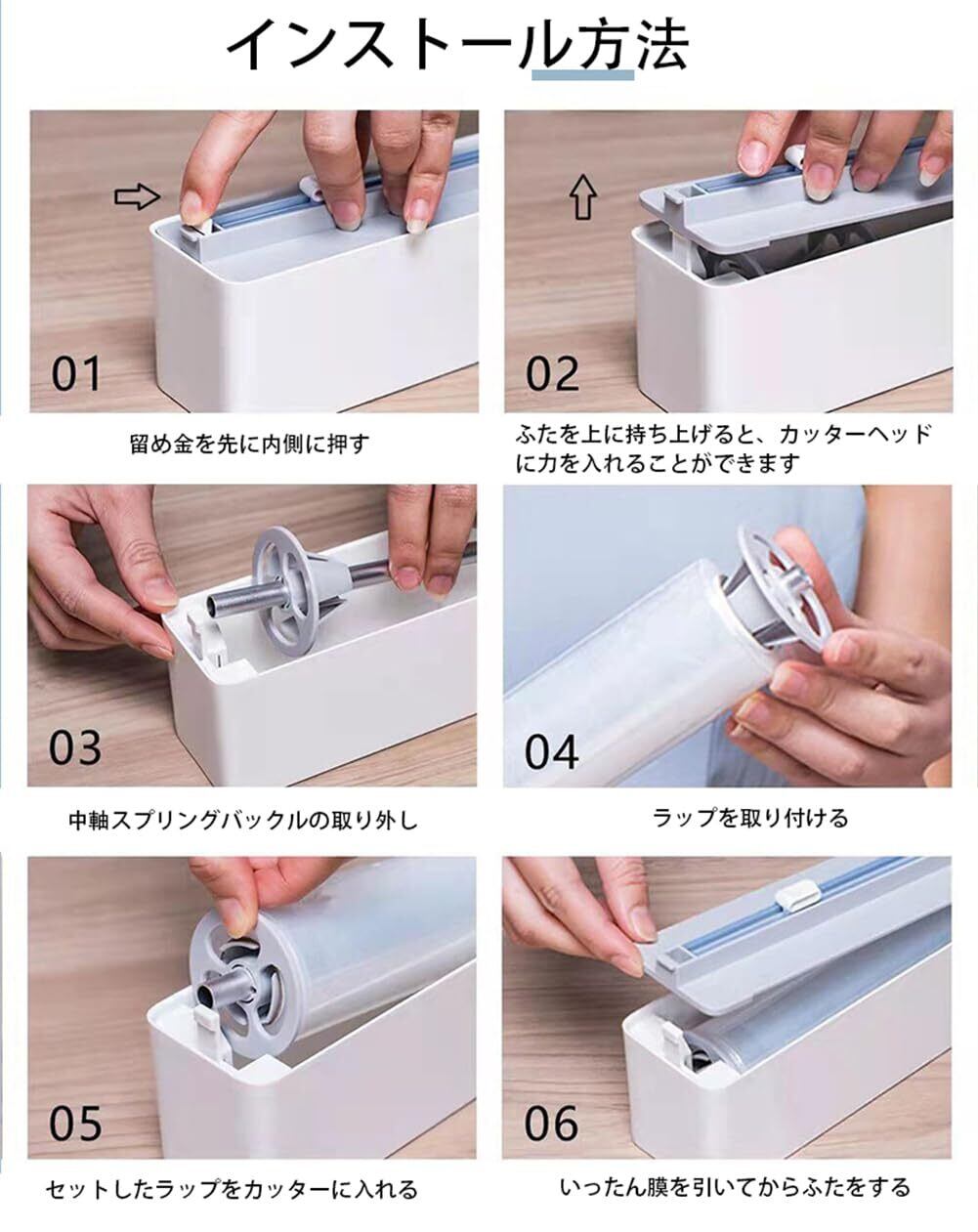 インストール方法

01

留め金を先に内側に押す

02

ふたを上に持ち上げると、カッターヘッドに力を入れることができます

03

中軸スプリングバックルの取り外し

04

ラップを取り付ける

05

セットしたラップをカッターに入れる

06

いったん膜を引いてからふたをする