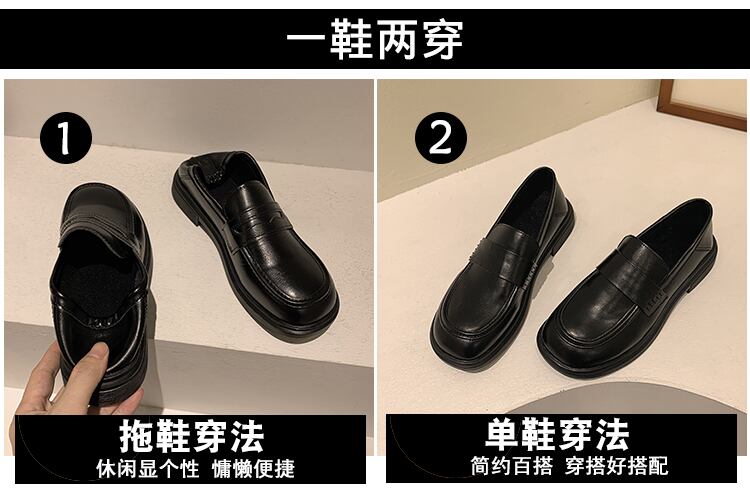 一鞋两穿

1

拖鞋穿法
休闲显个性 慵懒便捷

2

单鞋穿法
简约百搭 穿搭好搭配