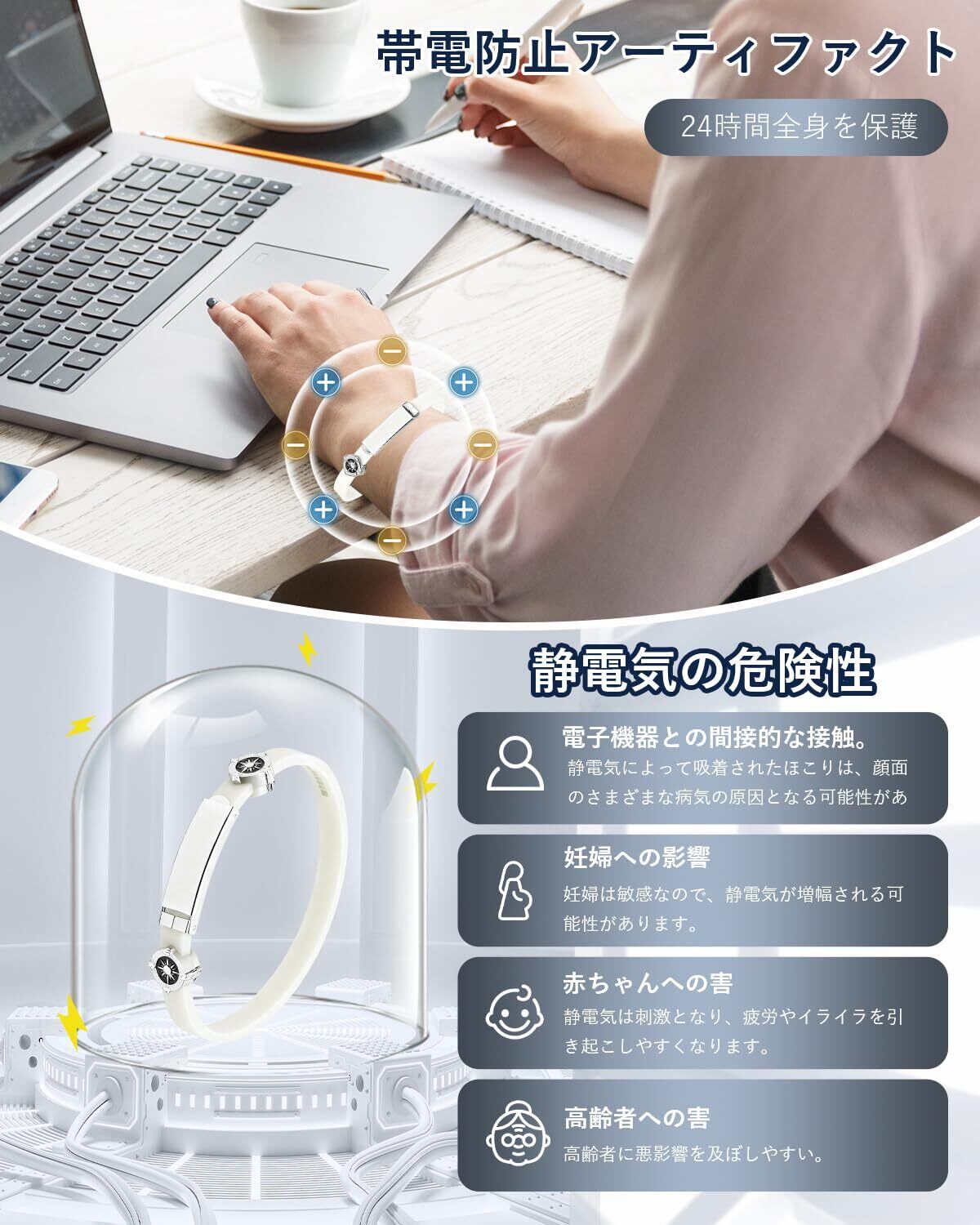 帯電防止アーティファクト

24時間全身を保護

静電気の危険性

電子機器との間接的な接触。
静電気によって吸着されたほこりは、顔面のさまざまな病気の原因となる可能性があ

妊婦への影響
妊婦は敏感なので、静電気が増幅される可能性があります。

赤ちゃんへの害
静電気は刺激となり、疲労やイライラを引き起こしやすくなります。

高齢者への害
高齢者に悪影響を及ぼしやすい。