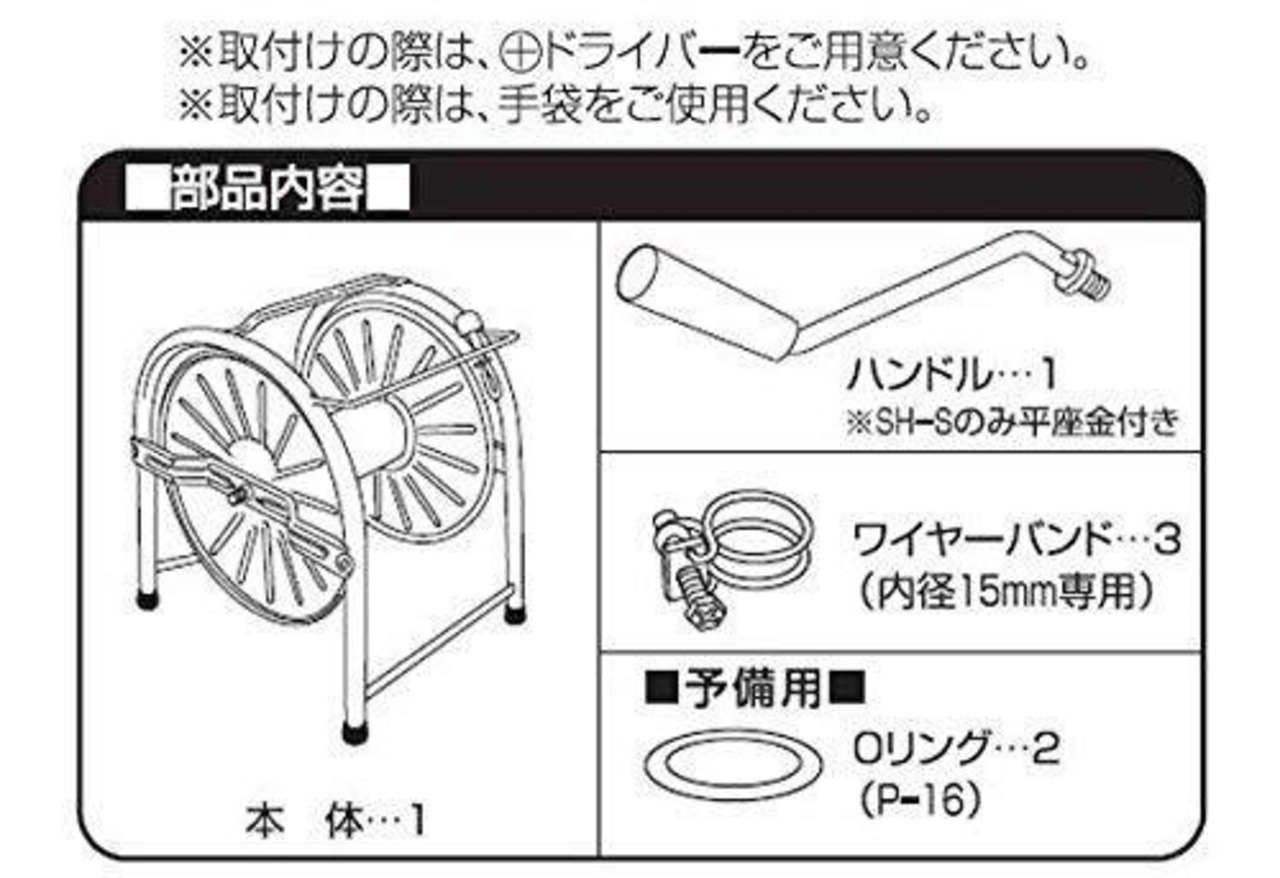 ※取付けの際は、⊕ドライバーをご用意ください。
※取付けの際は、手袋をご使用ください。

■部品内容■

本　体…1

ハンドル…1
※SH-Sのみ平座金付き

ワイヤーバンド…3
（内径15mm専用）

■予備用■

Oリング…2
（P-16）