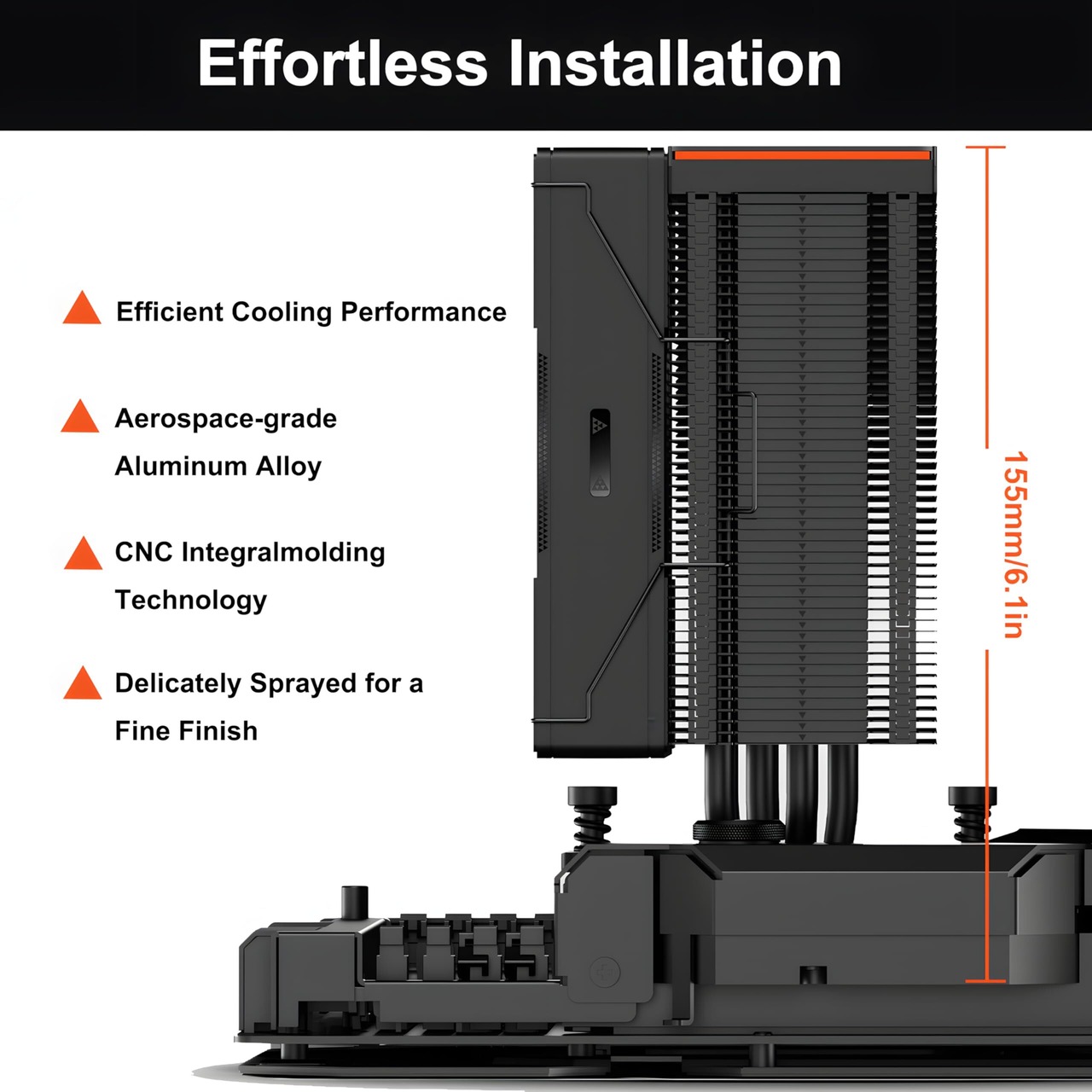 Effortless Installation

Efficient Cooling Performance

Aerospace-grade Aluminum Alloy

CNC Integralmolding Technology

Delicately Sprayed for a Fine Finish

155mm/6.1in